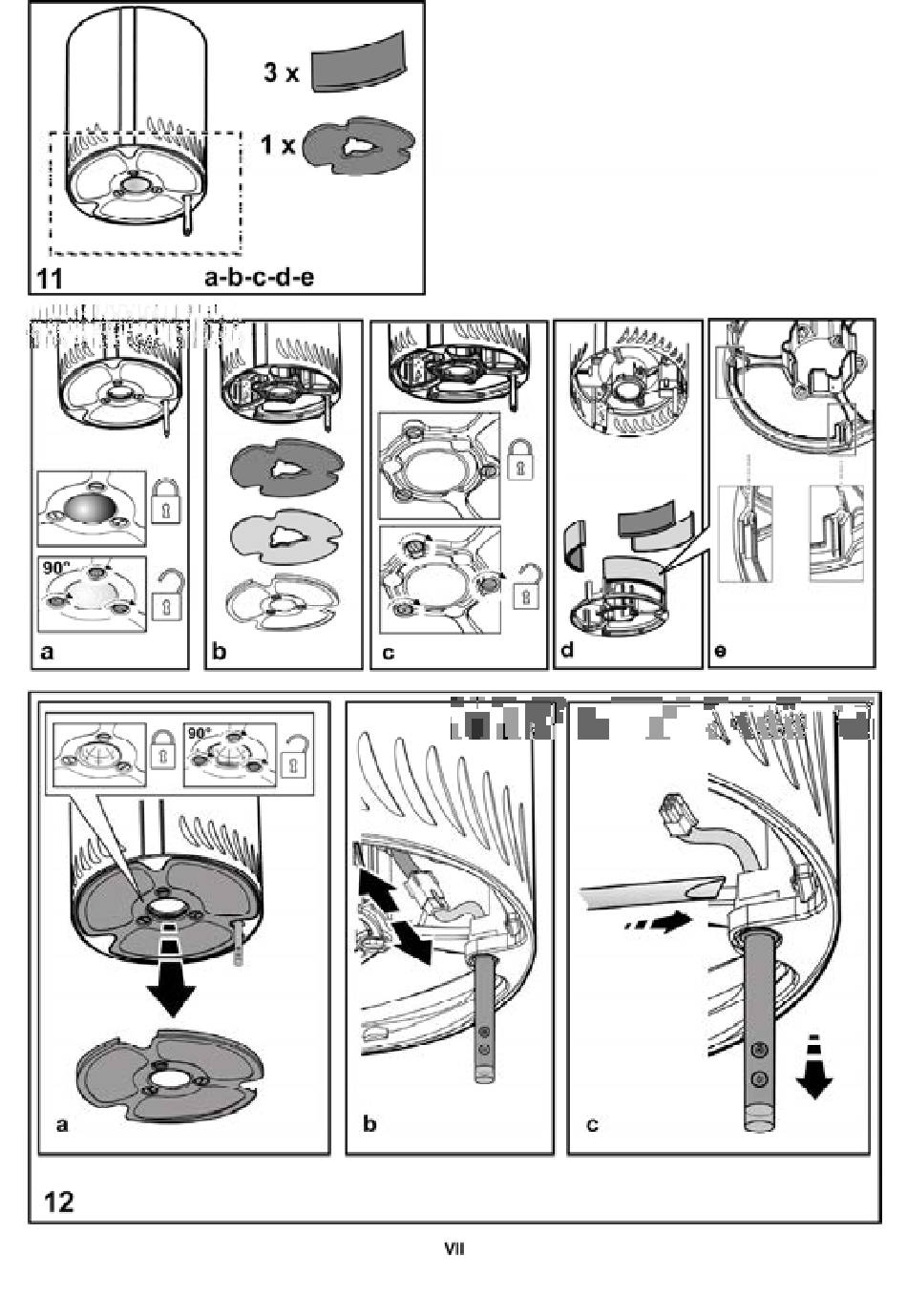 3 x

1 x

11

a-b-c-d-e

90°

a

b

c

d

e

90°

a

b

c

12

VII