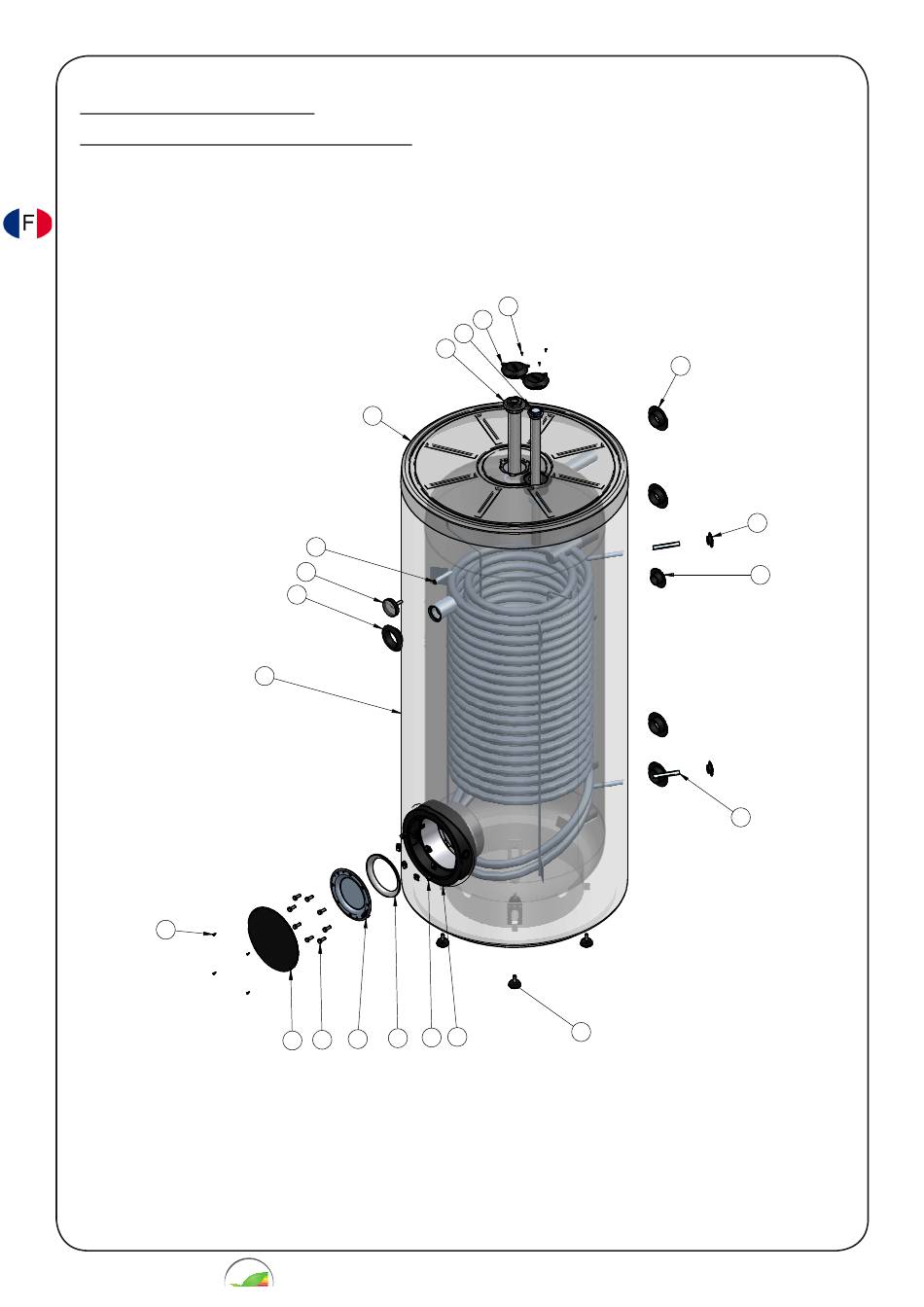 F