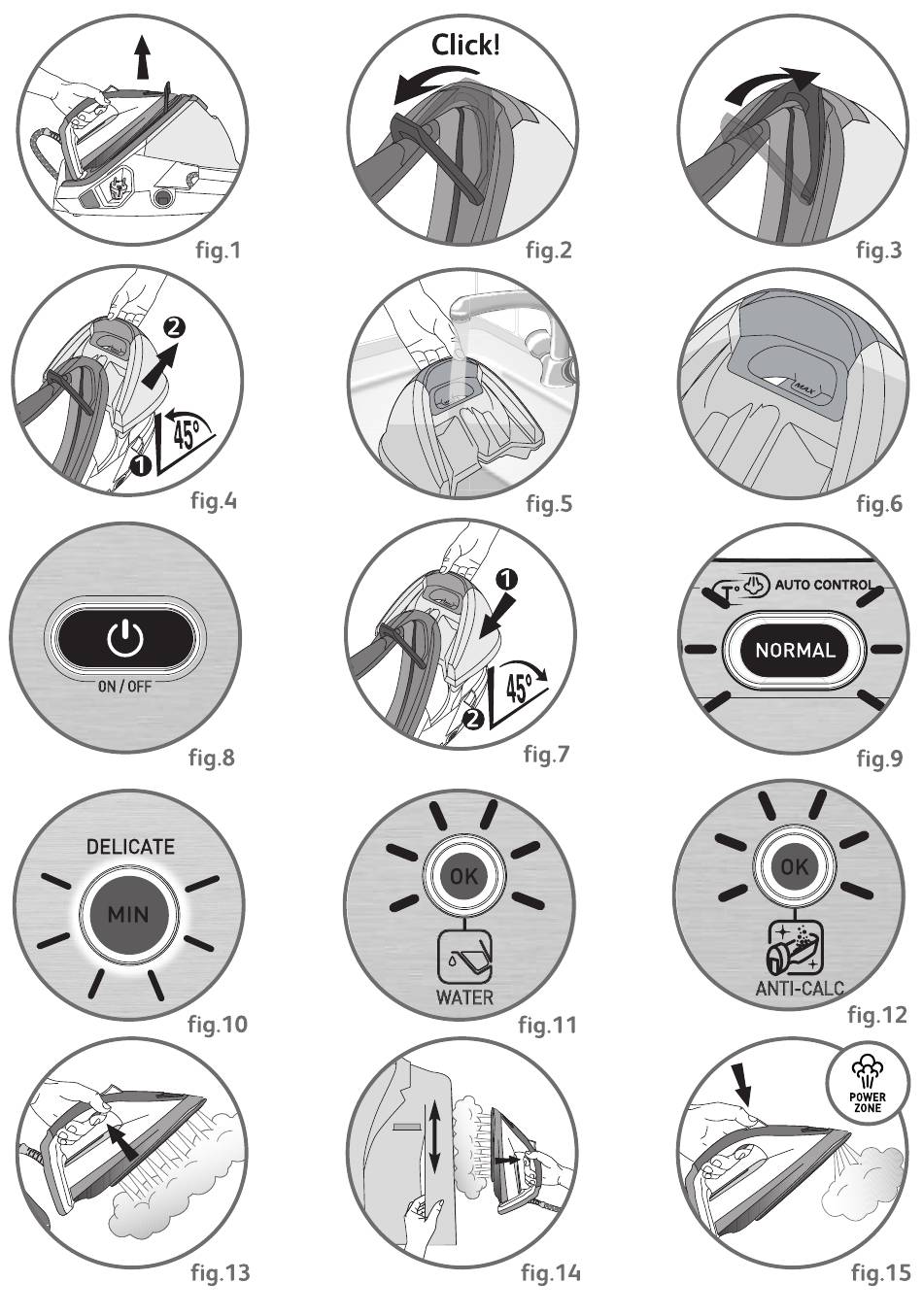 fig.1

Click!

fig.2

fig.3

2
45°
1

fig.4

fig.5

MAX

fig.6

ON / OFF

fig.8

1
45°
2

fig.7

T° AUTO CONTROL

NORMAL

fig.9

DELICATE

MIN

fig.10

OK

WATER

fig.11

OK

ANTI-CALC

fig.12

fig.13

fig.14

POWER ZONE

fig.15