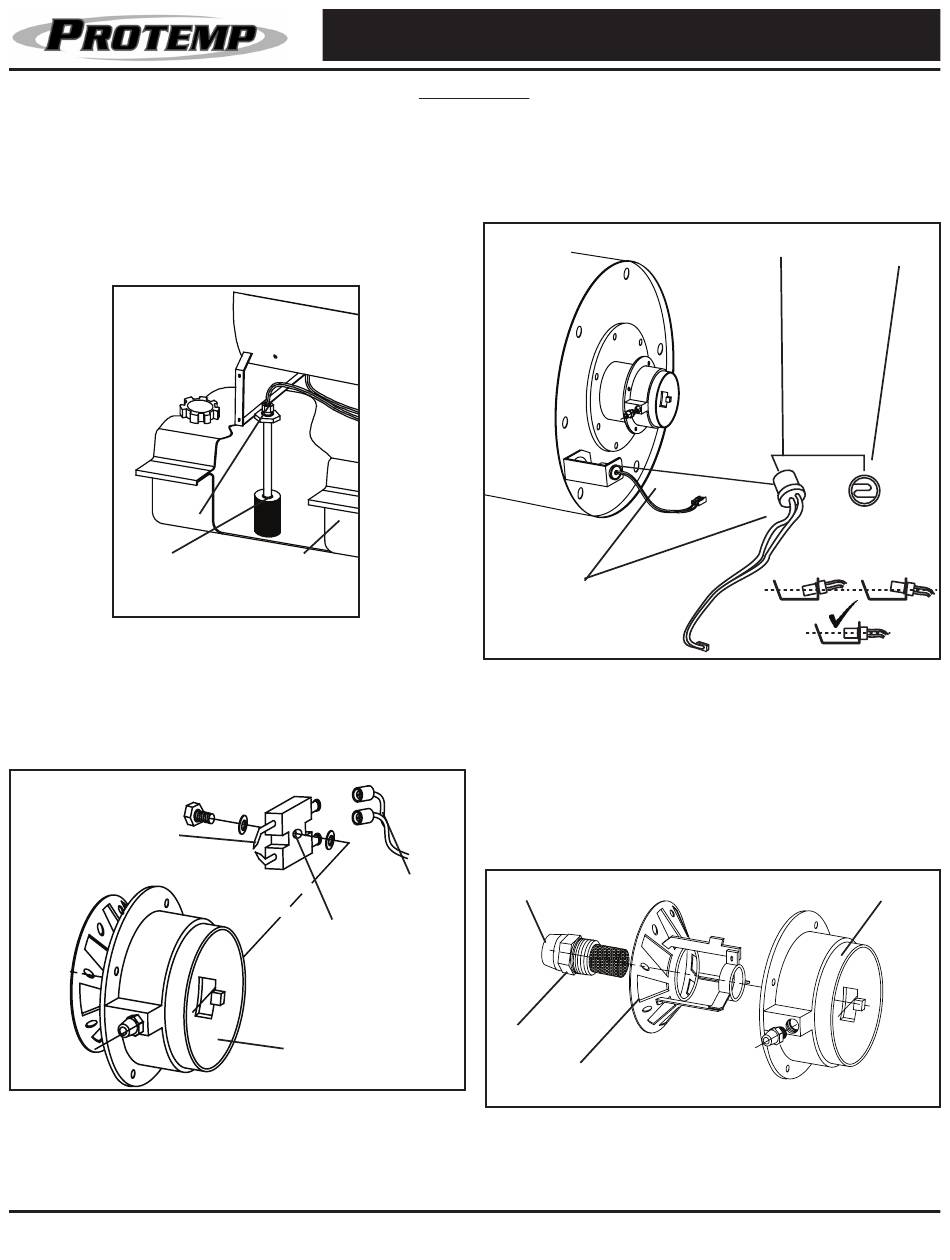 PROTEMP