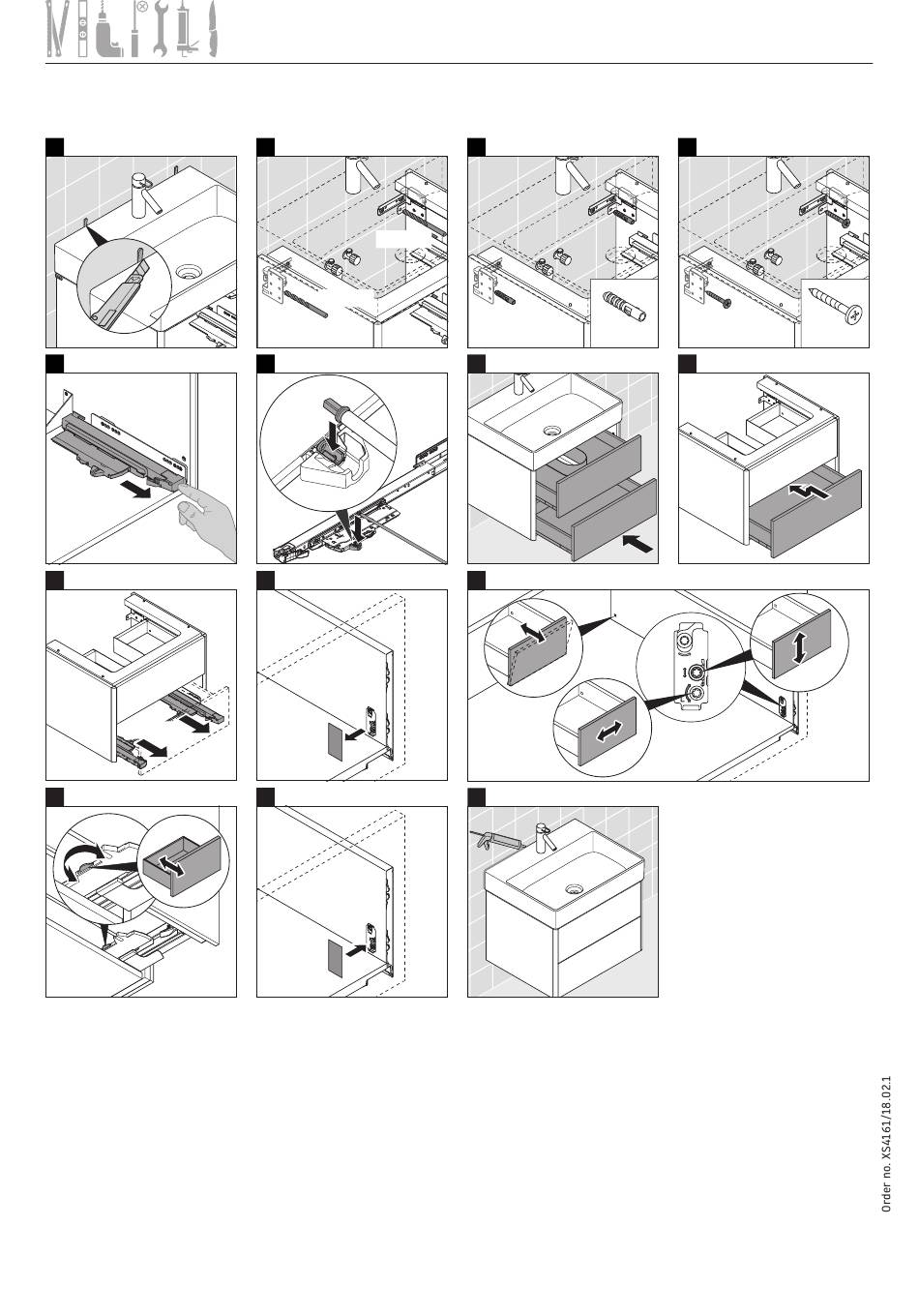 Order no. XS4161/18.02.1