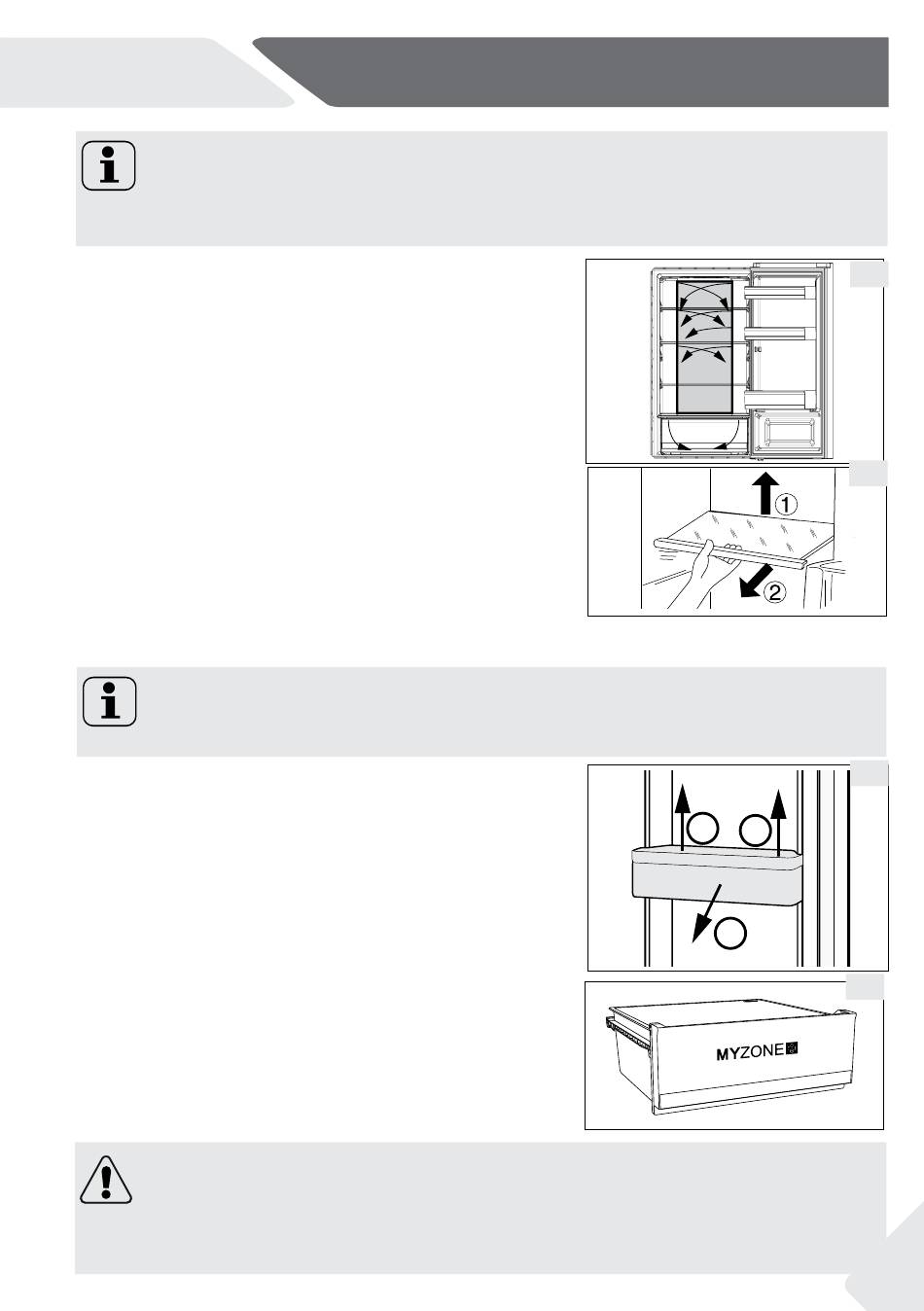 ①

②

MYZONE