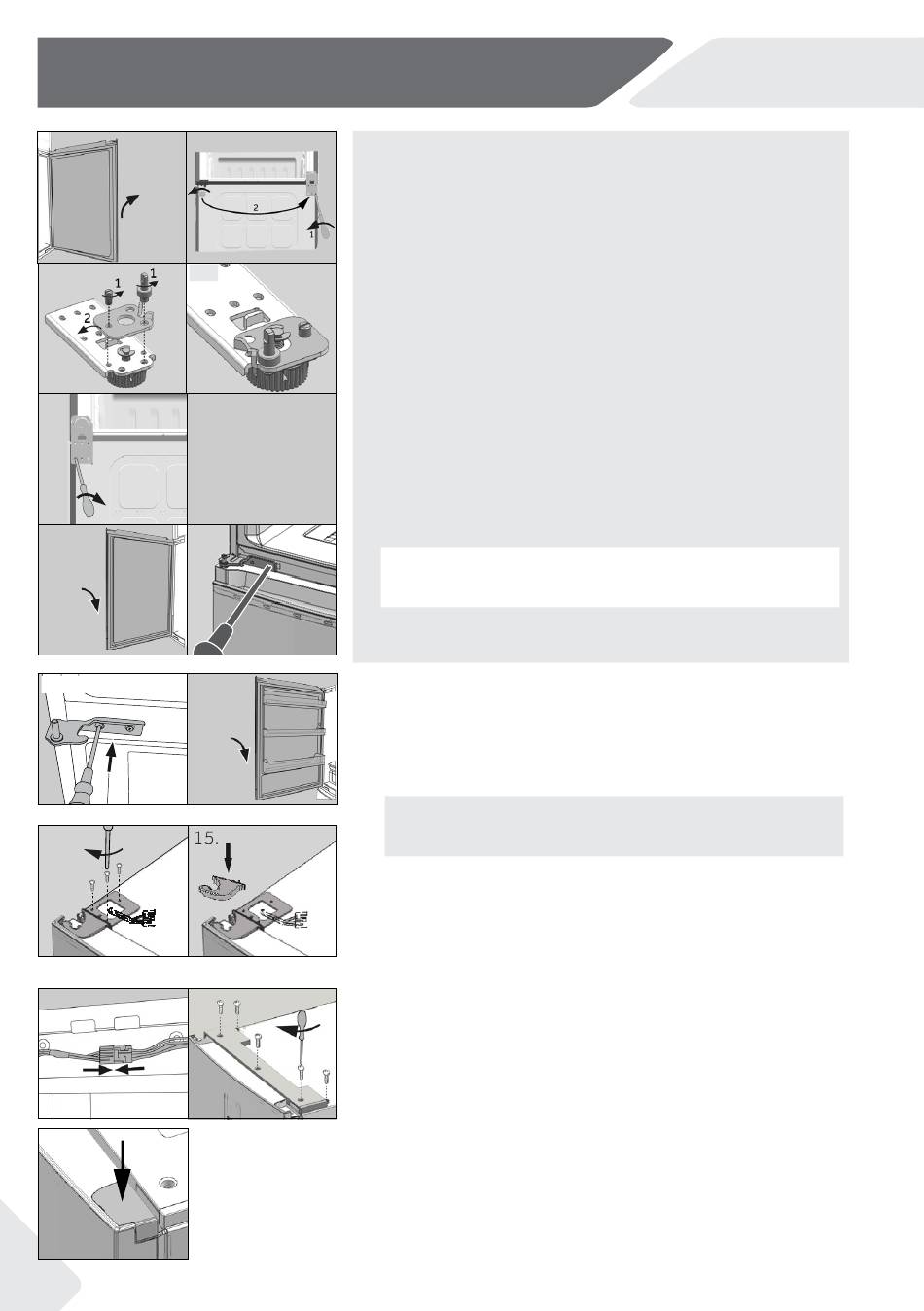 2

1

1

1

2

15.