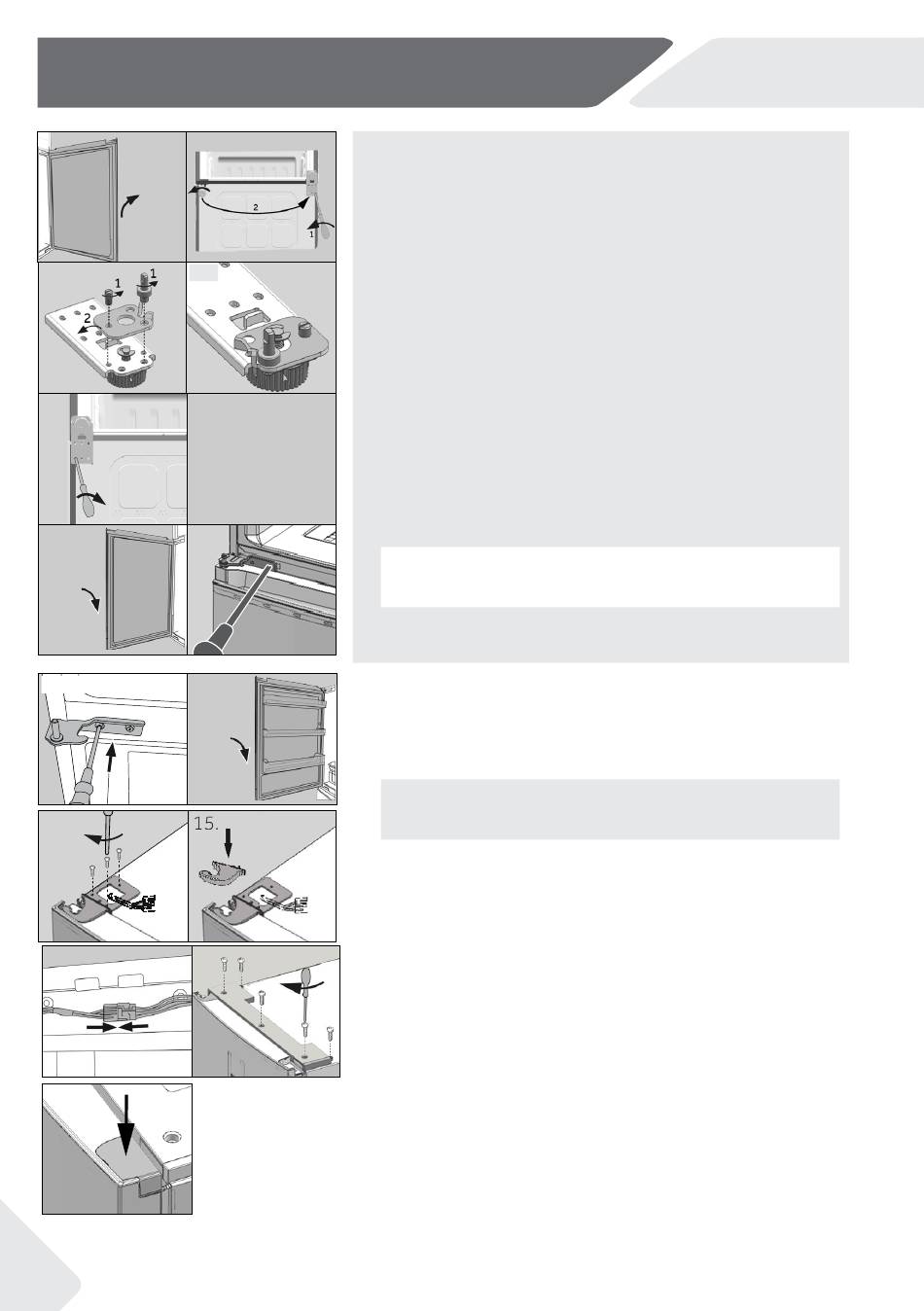 2
1
1
1
2
15.