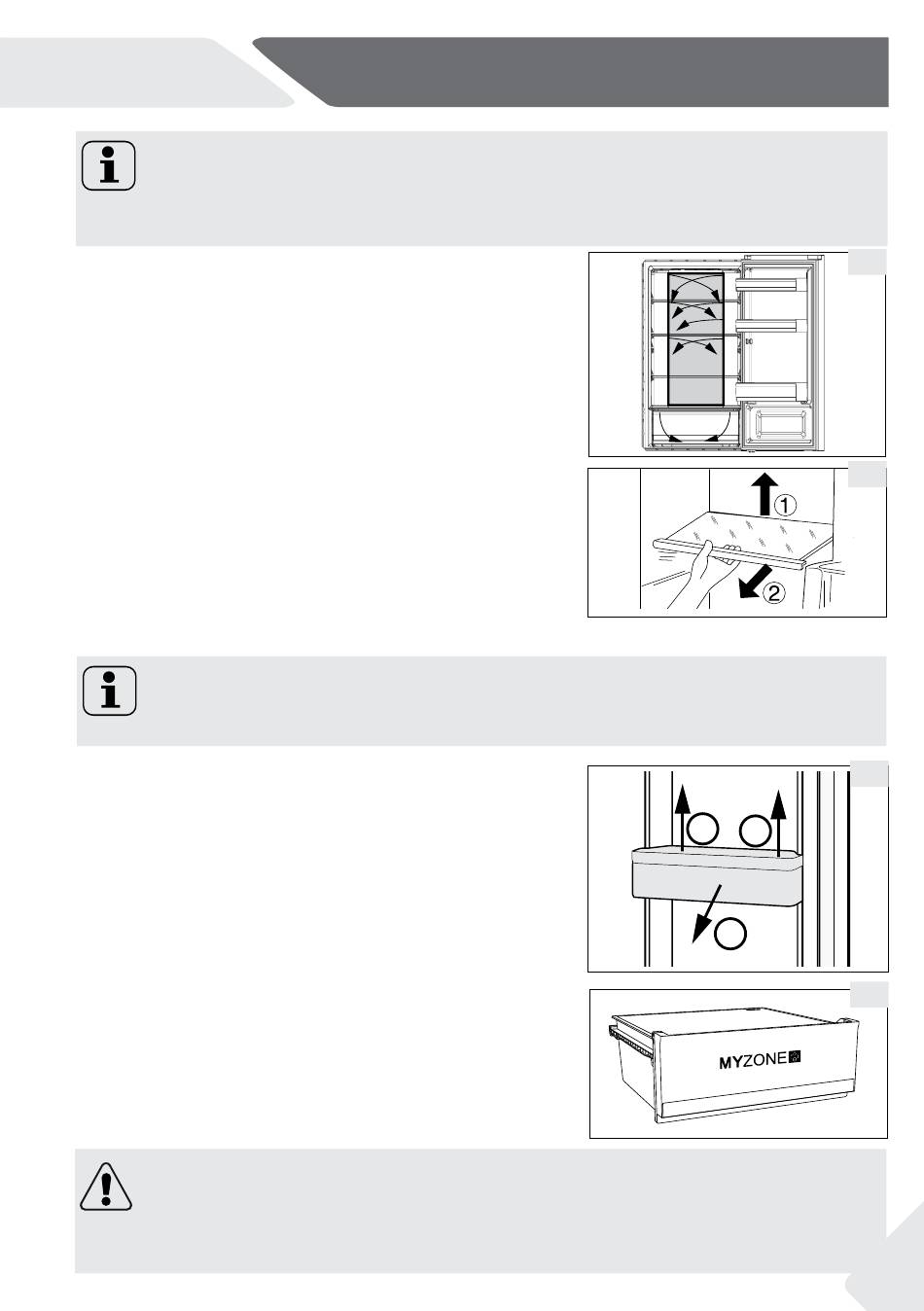 ①

②

MYZONE