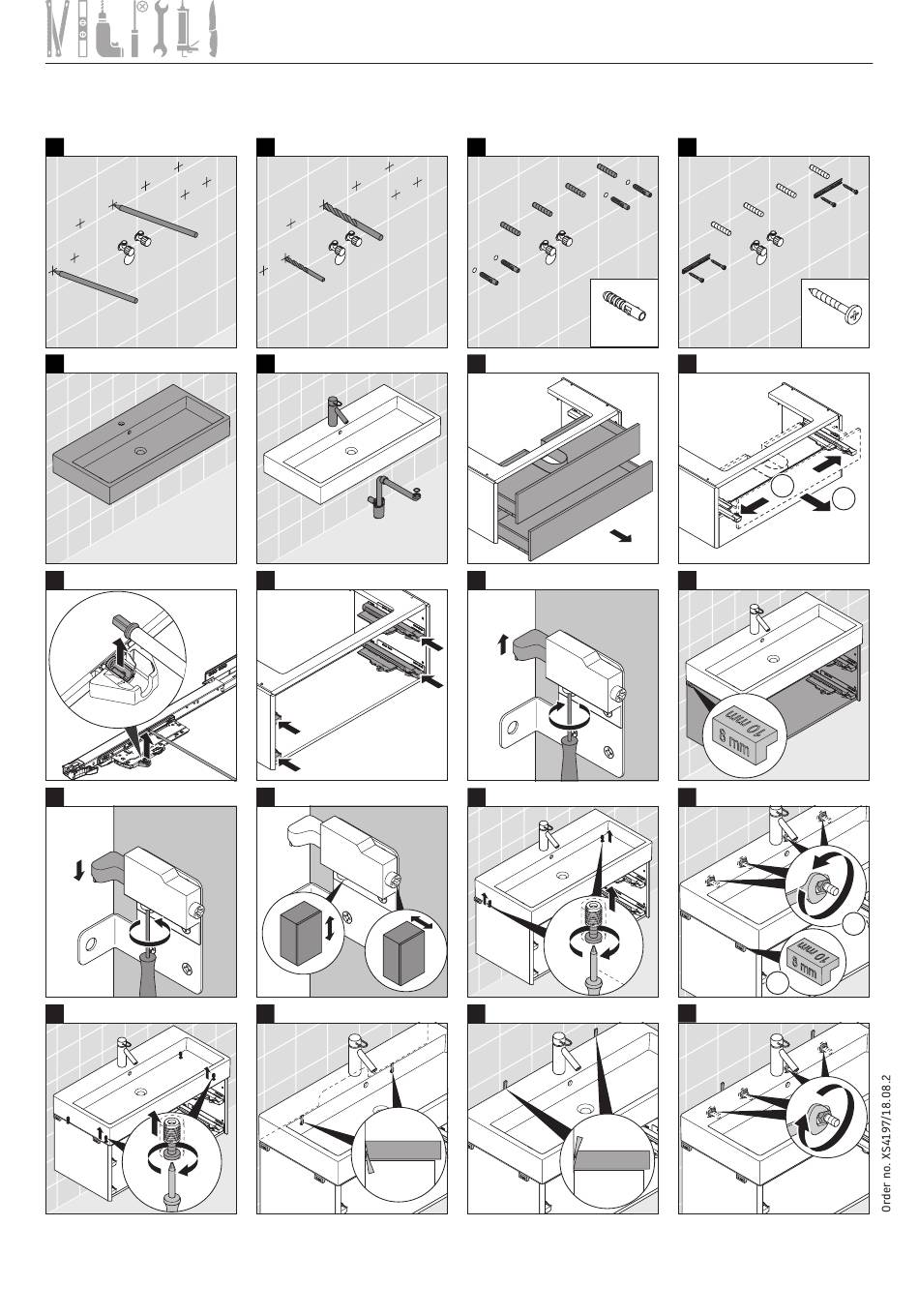 10 mm

8 mm

10 mm

8 mm

Order no. XS4197/18.08.2