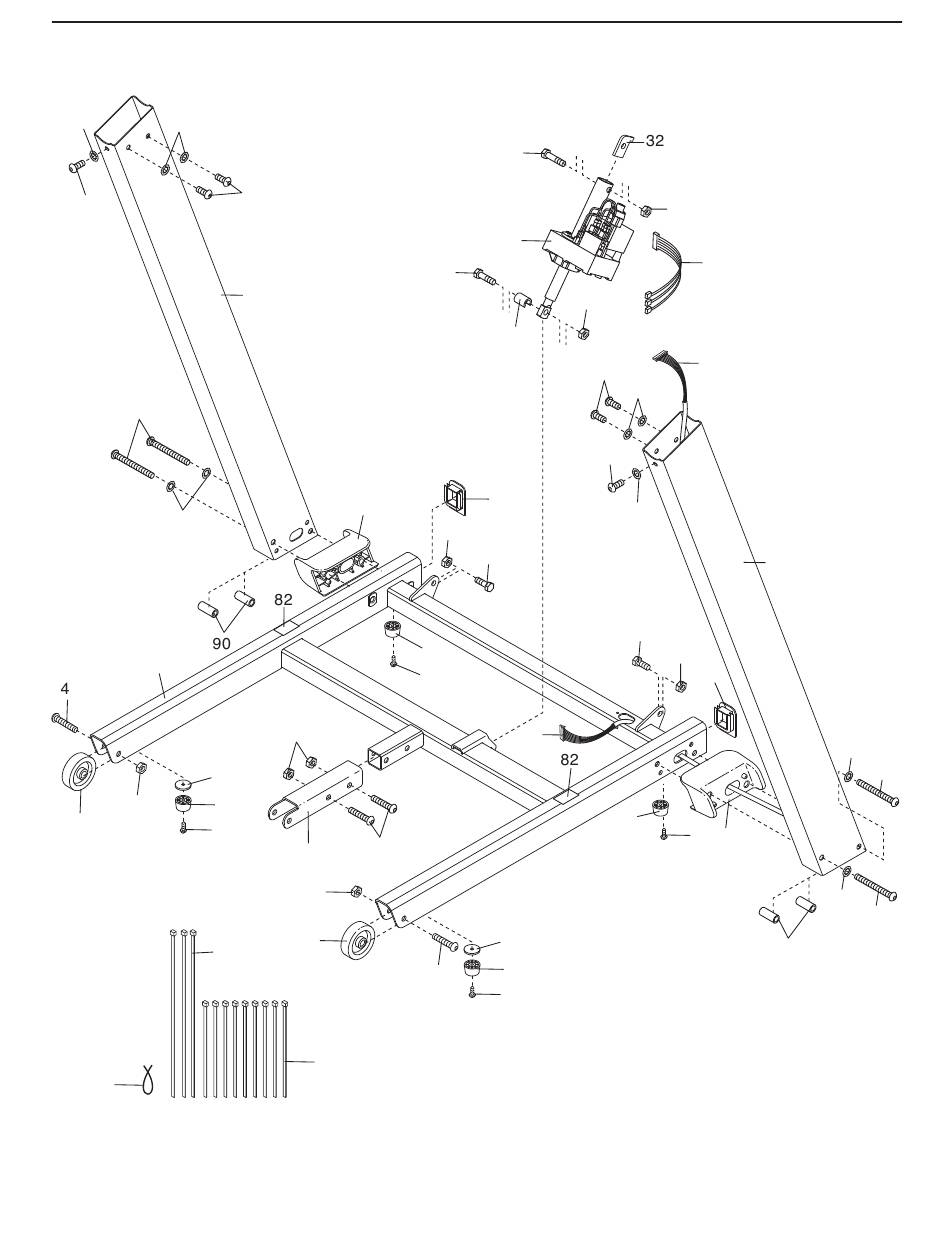 32

82

90

4

82