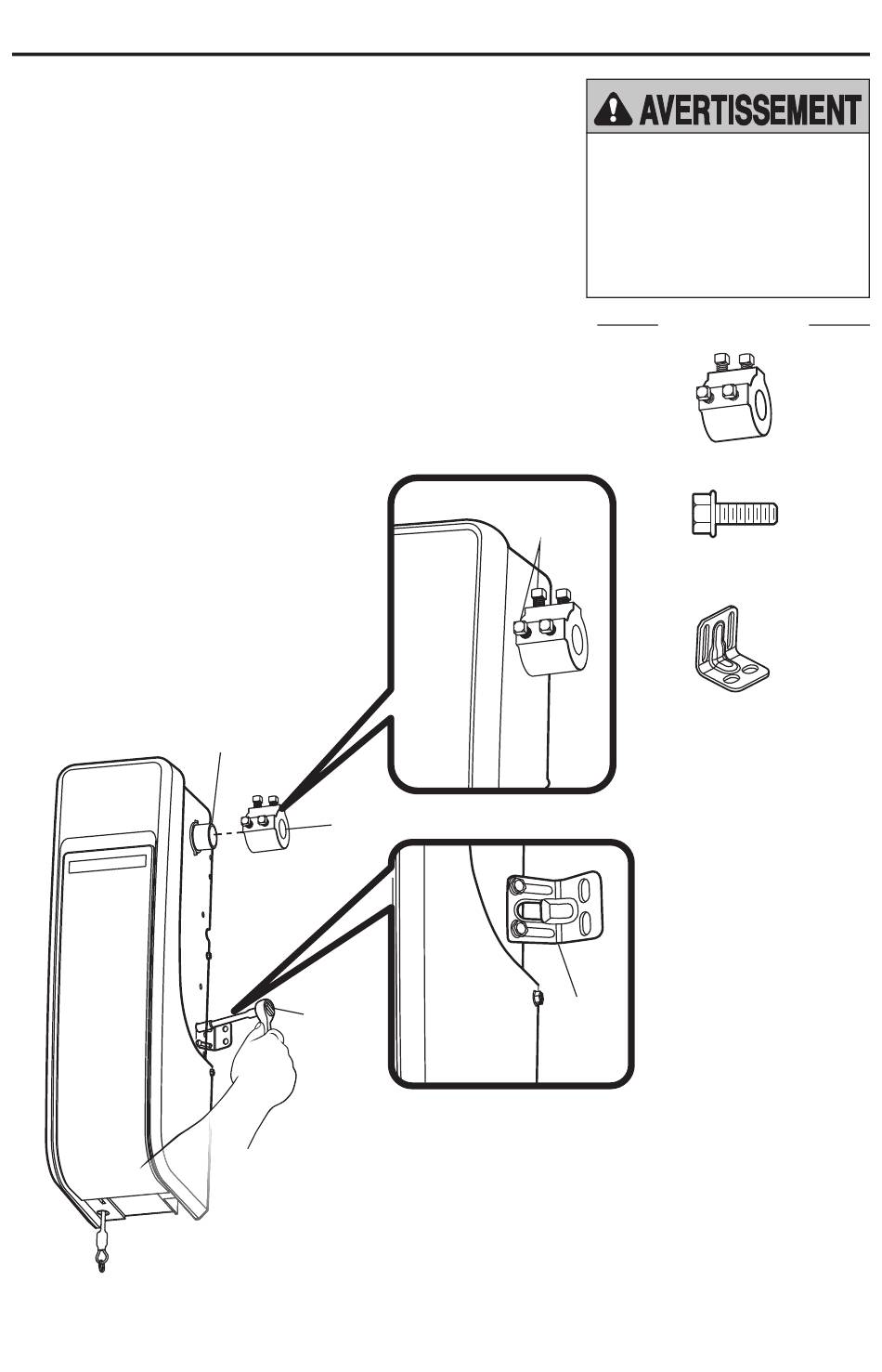 AVERTISSEMENT