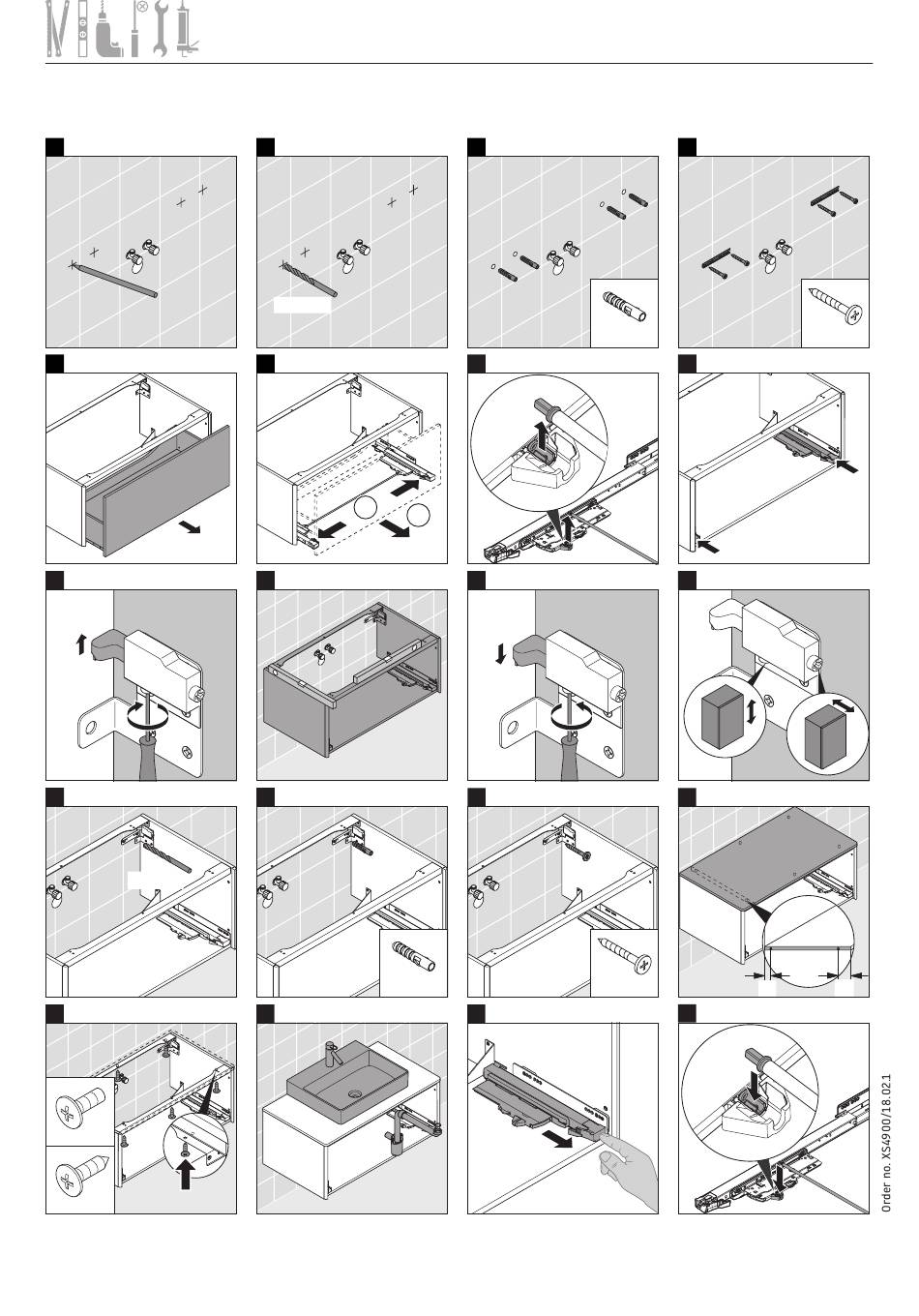 Order no. XS4900/18.02.1