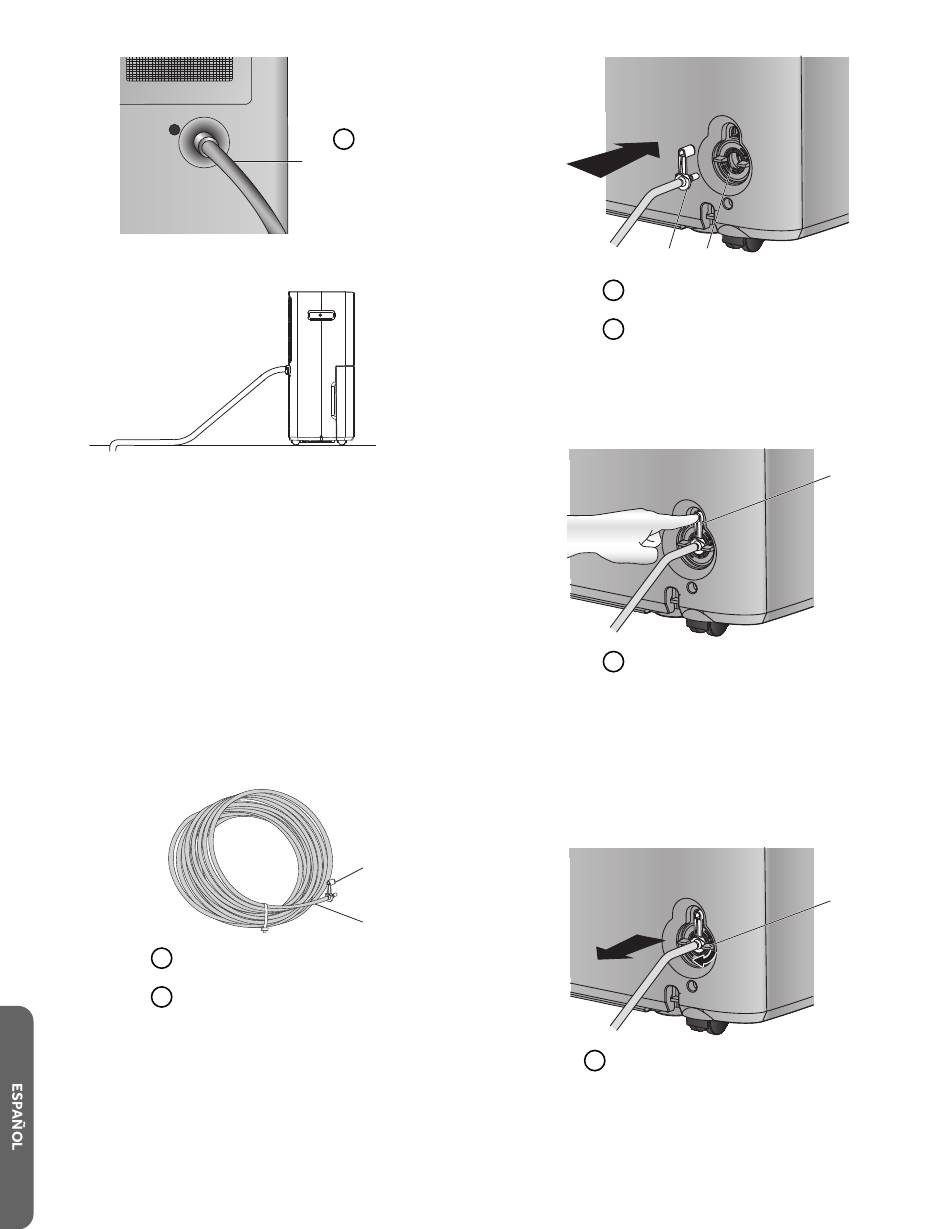 ESPAÑOL