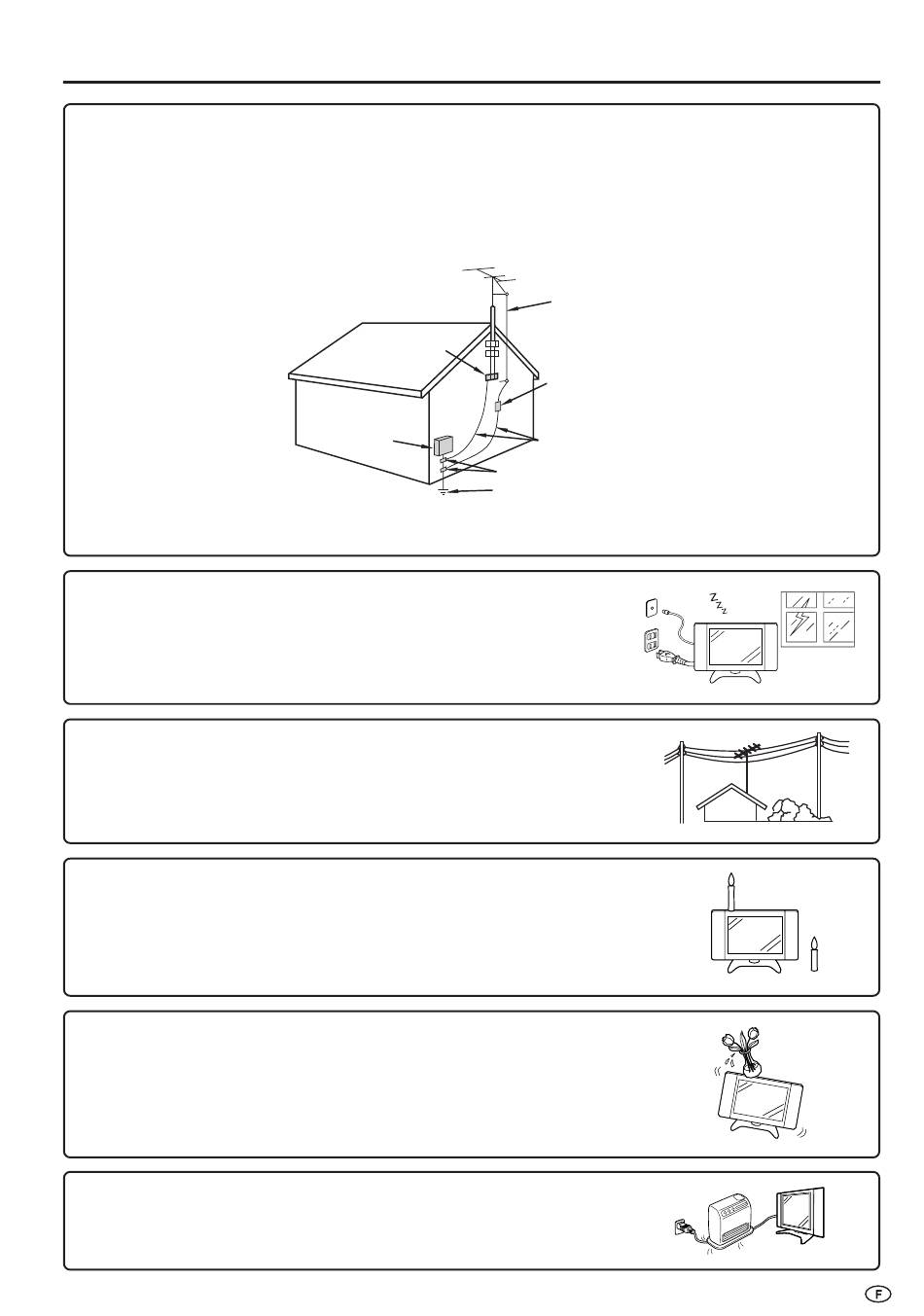 F