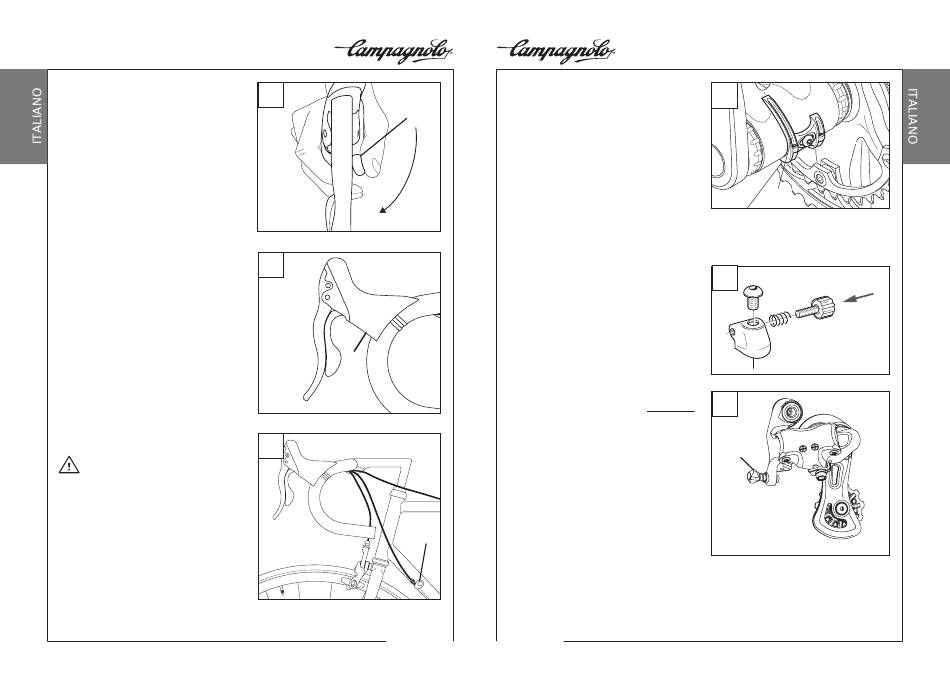 Campagnolo

Campagnolo

ITALIANO

ITALIANO