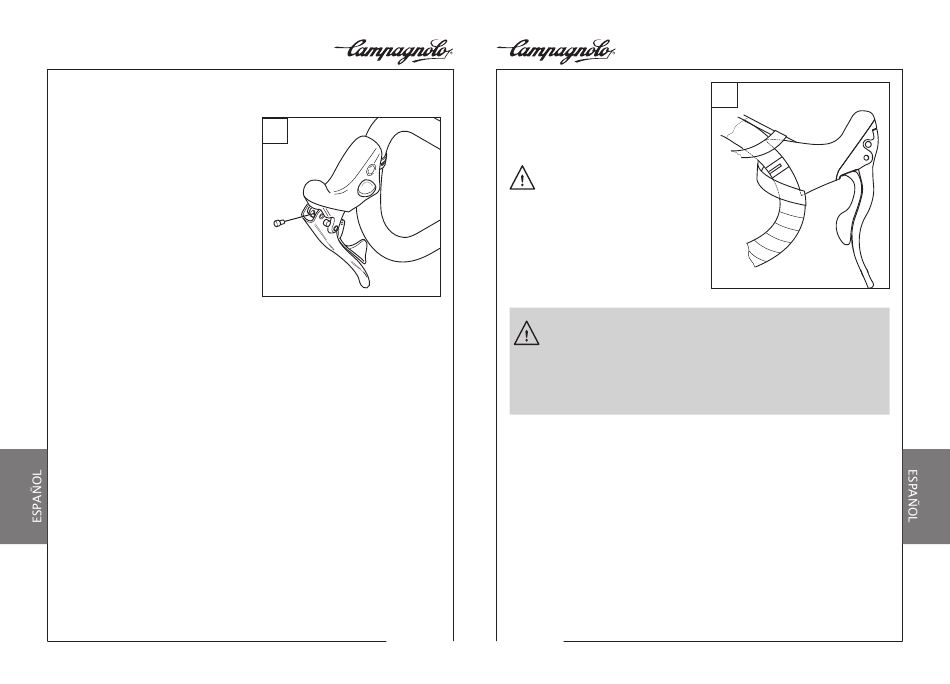 Campagnolo

Campagnolo

ESPAÑOL

ESPAÑOL