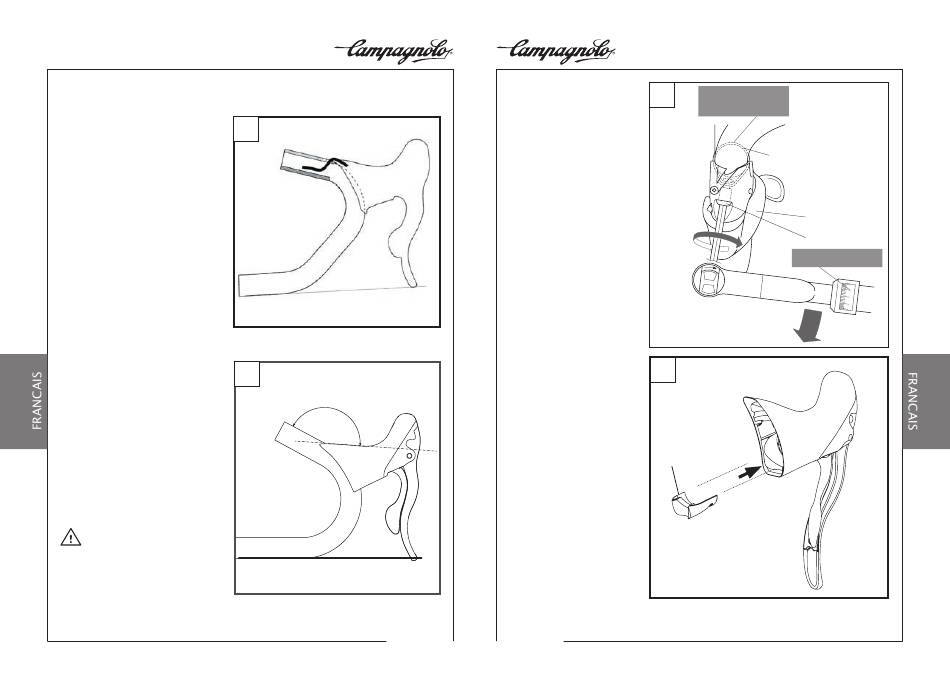 Campagnolo

Campagnolo

FRANCAIS

FRANCAIS