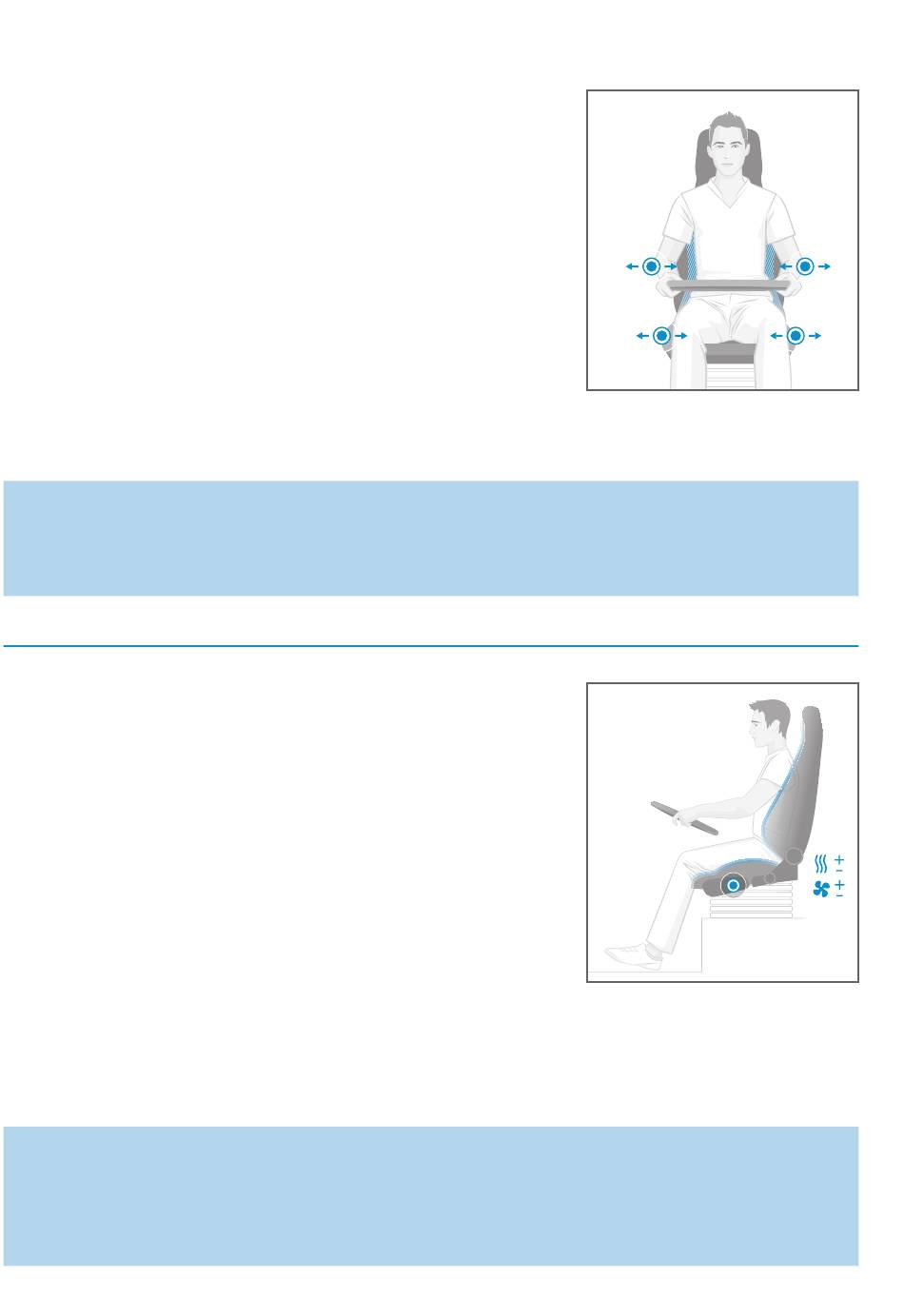 +
−
+
−