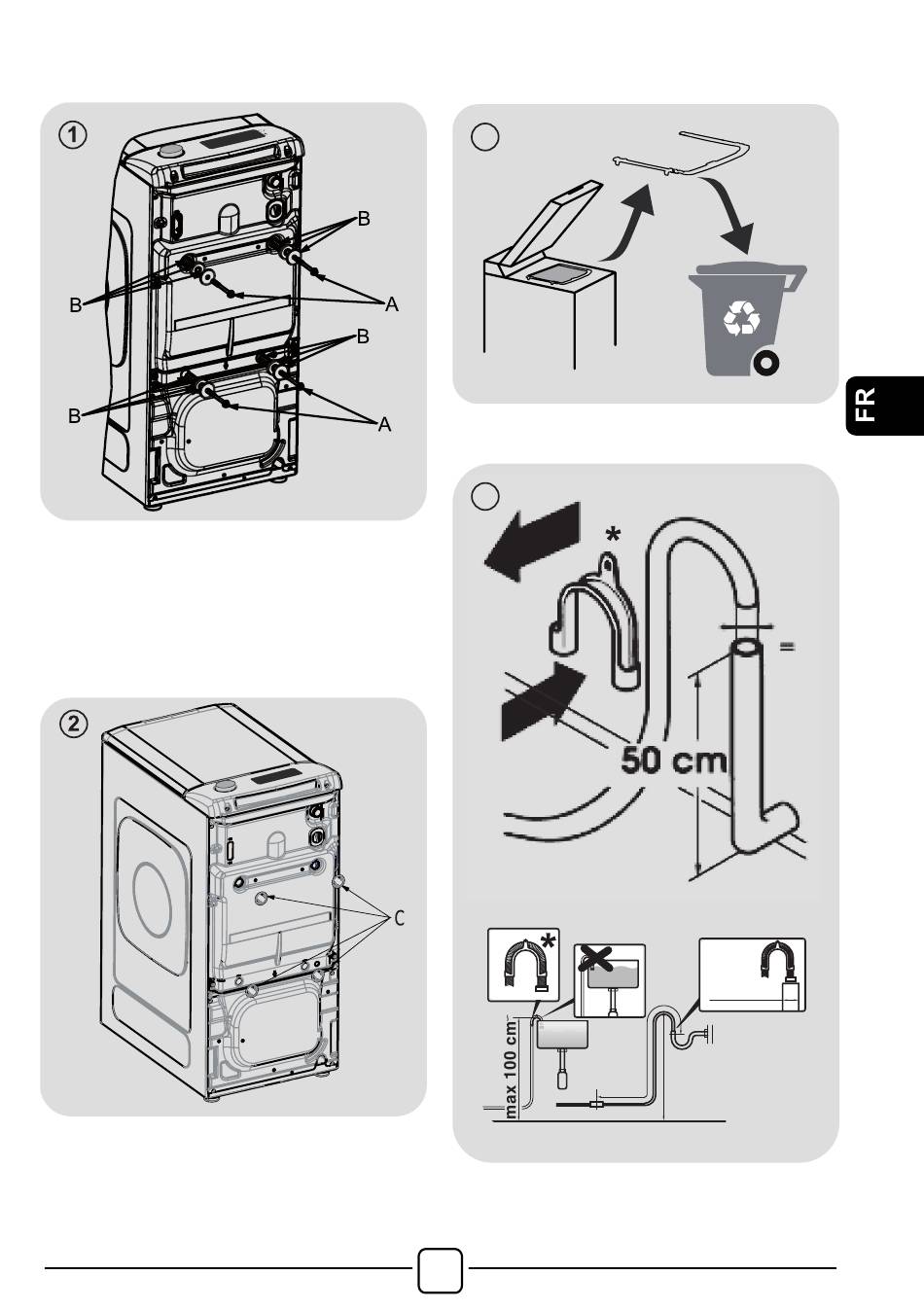 1

B
B
A
B
B
A

2

C

FR

*
=
50 cm

*
max 100 cm