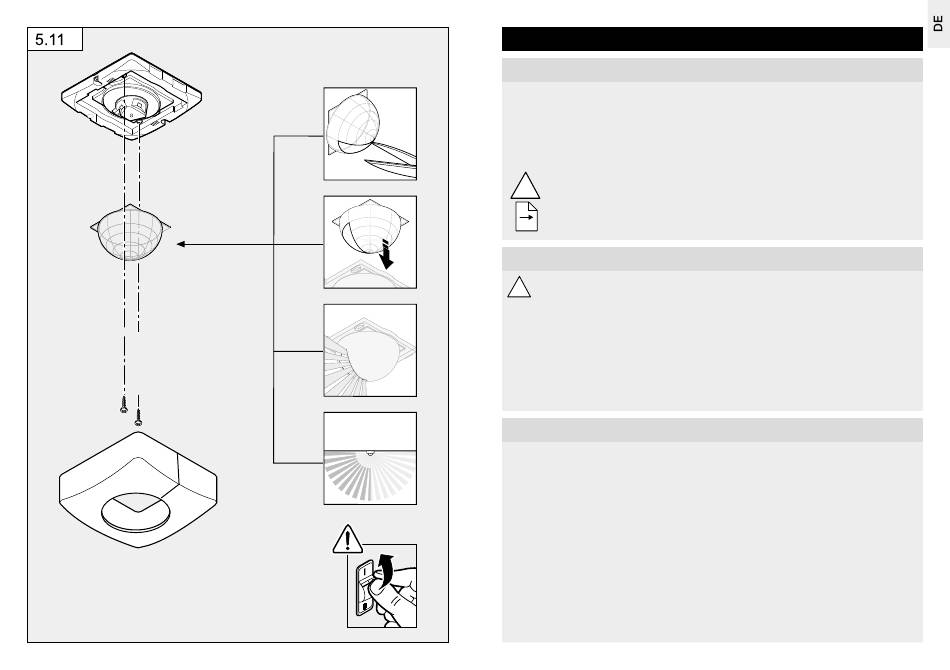 5.11

DE