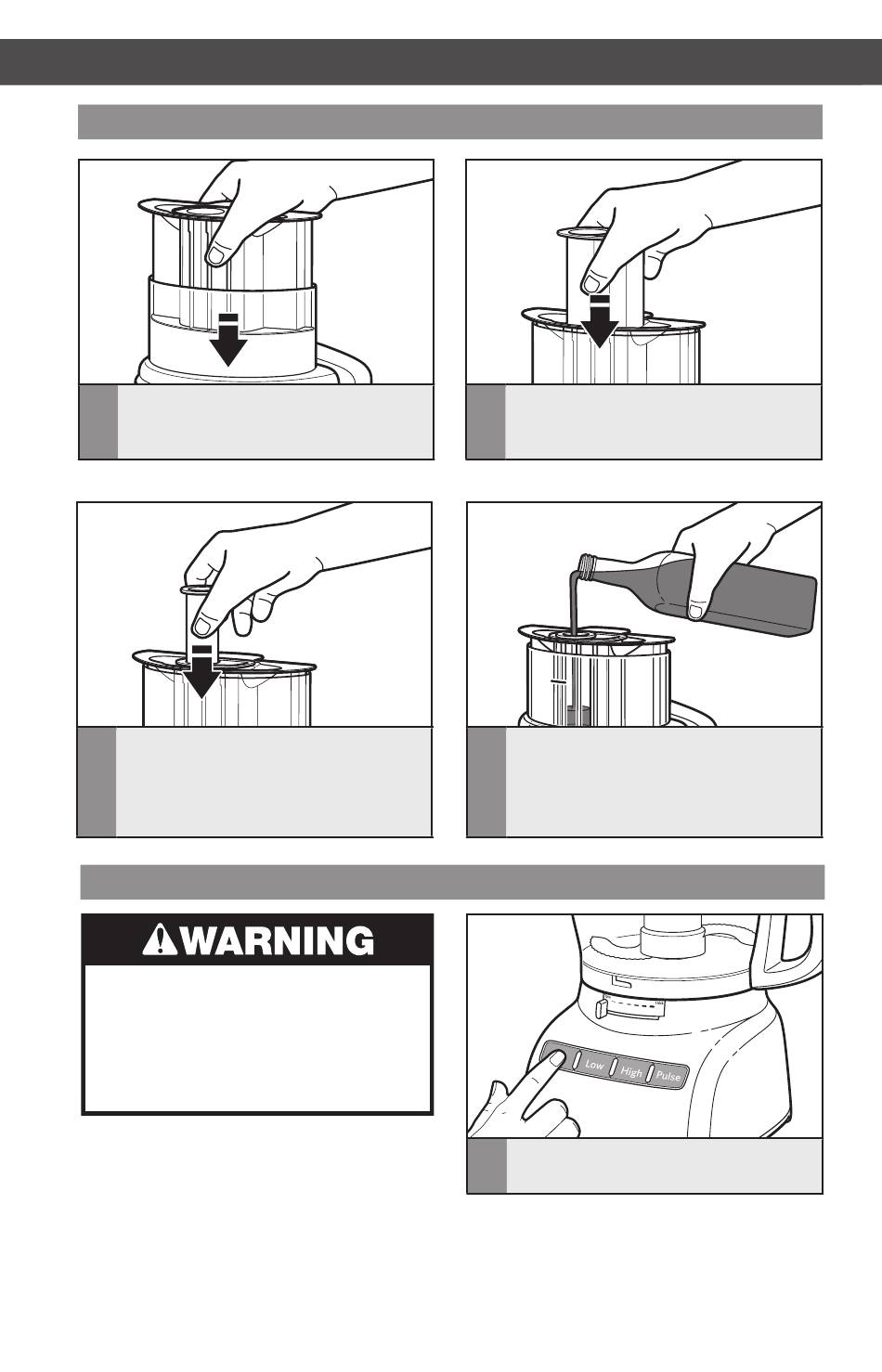 WARNING

Low
High
Pulse