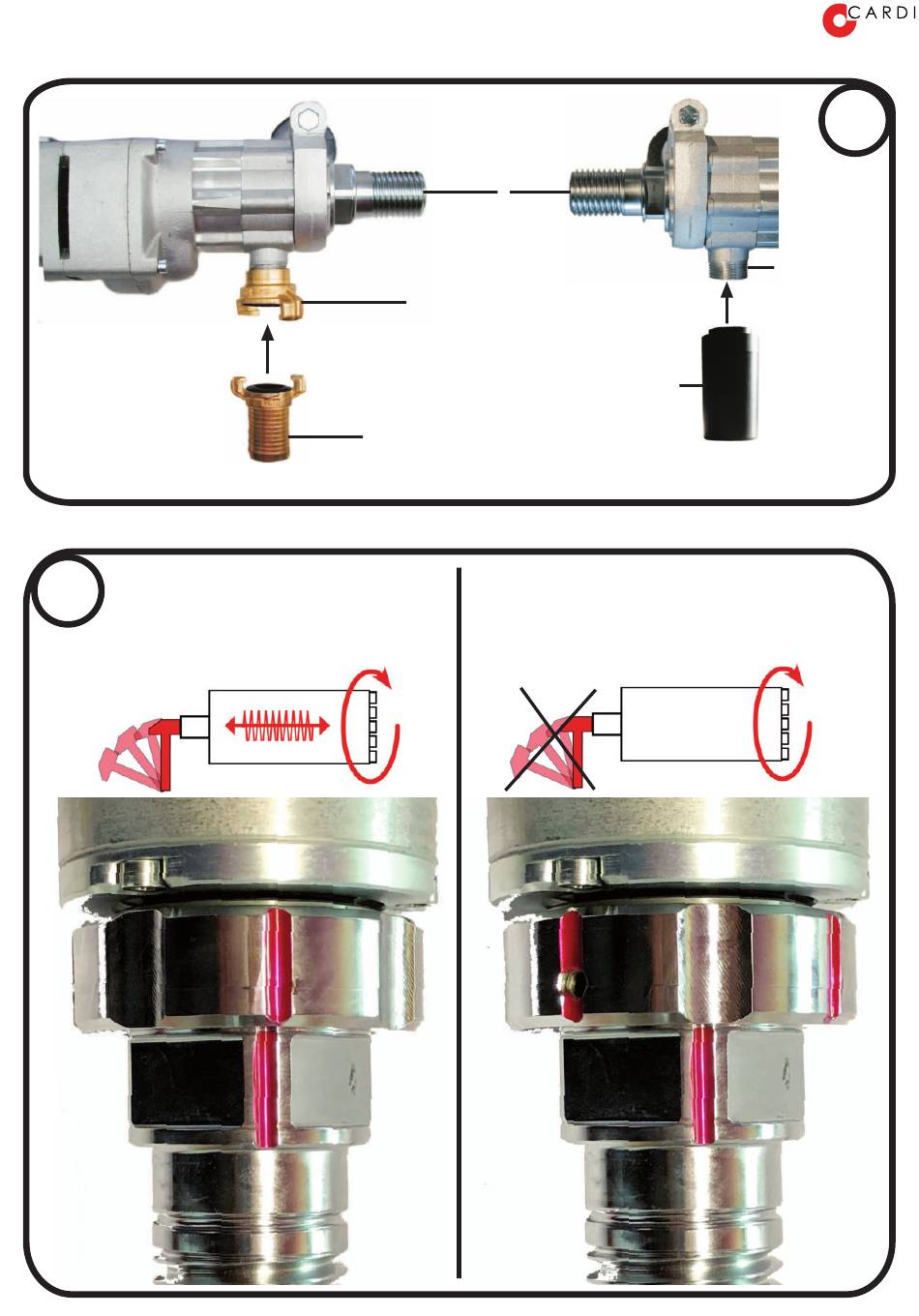 CARDI