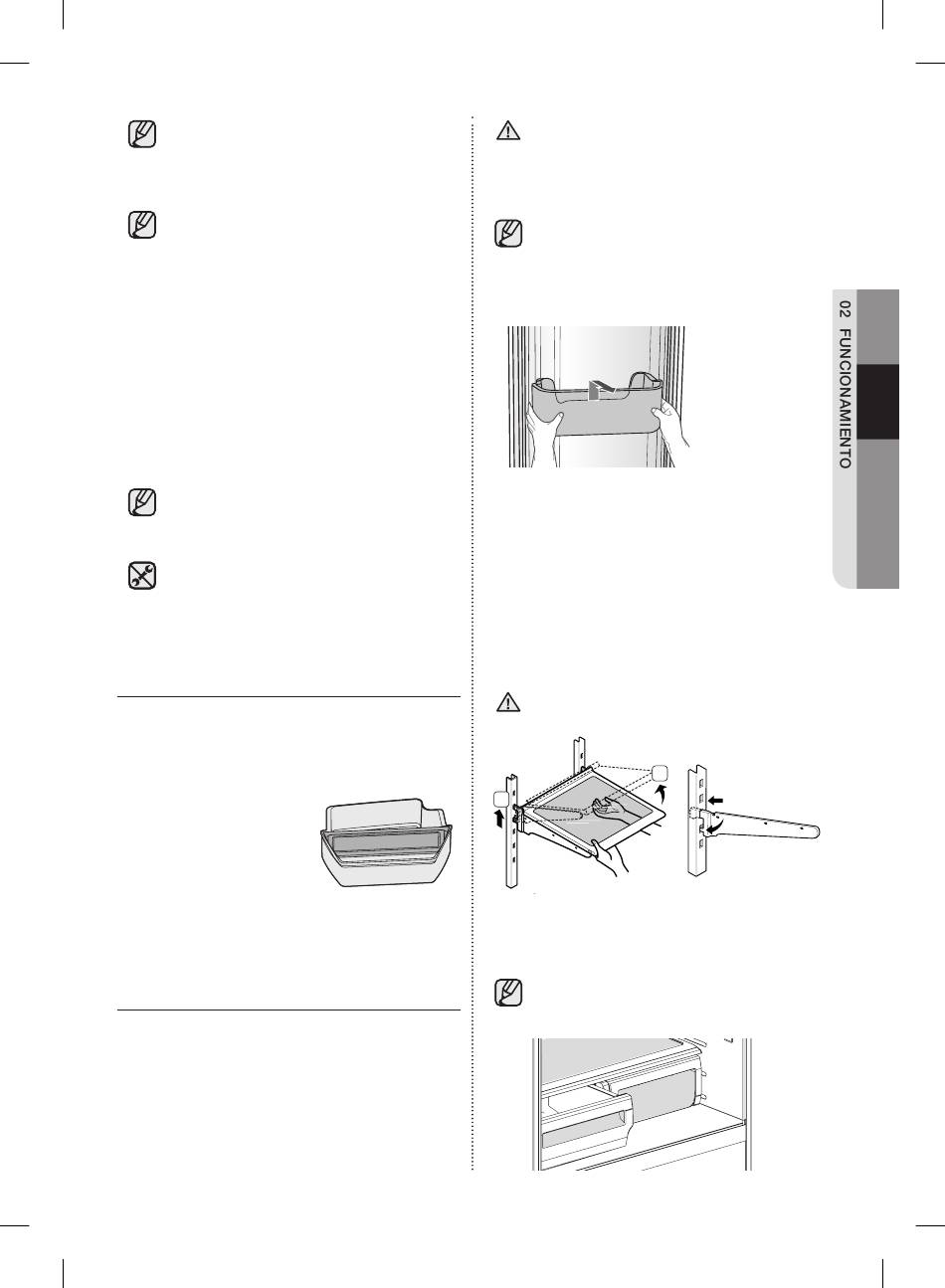 02 FUNCIONAMIENTO