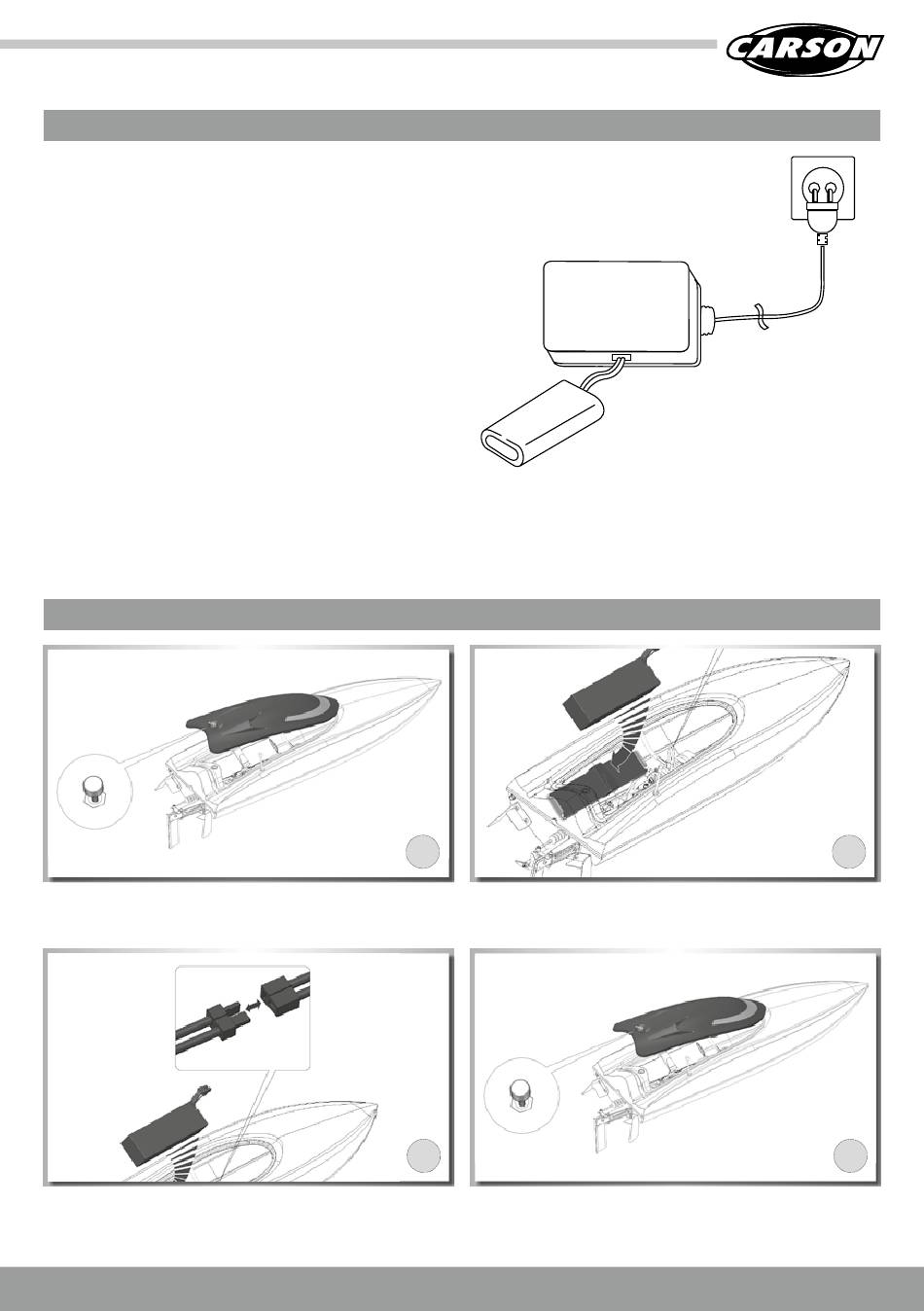 CARSON