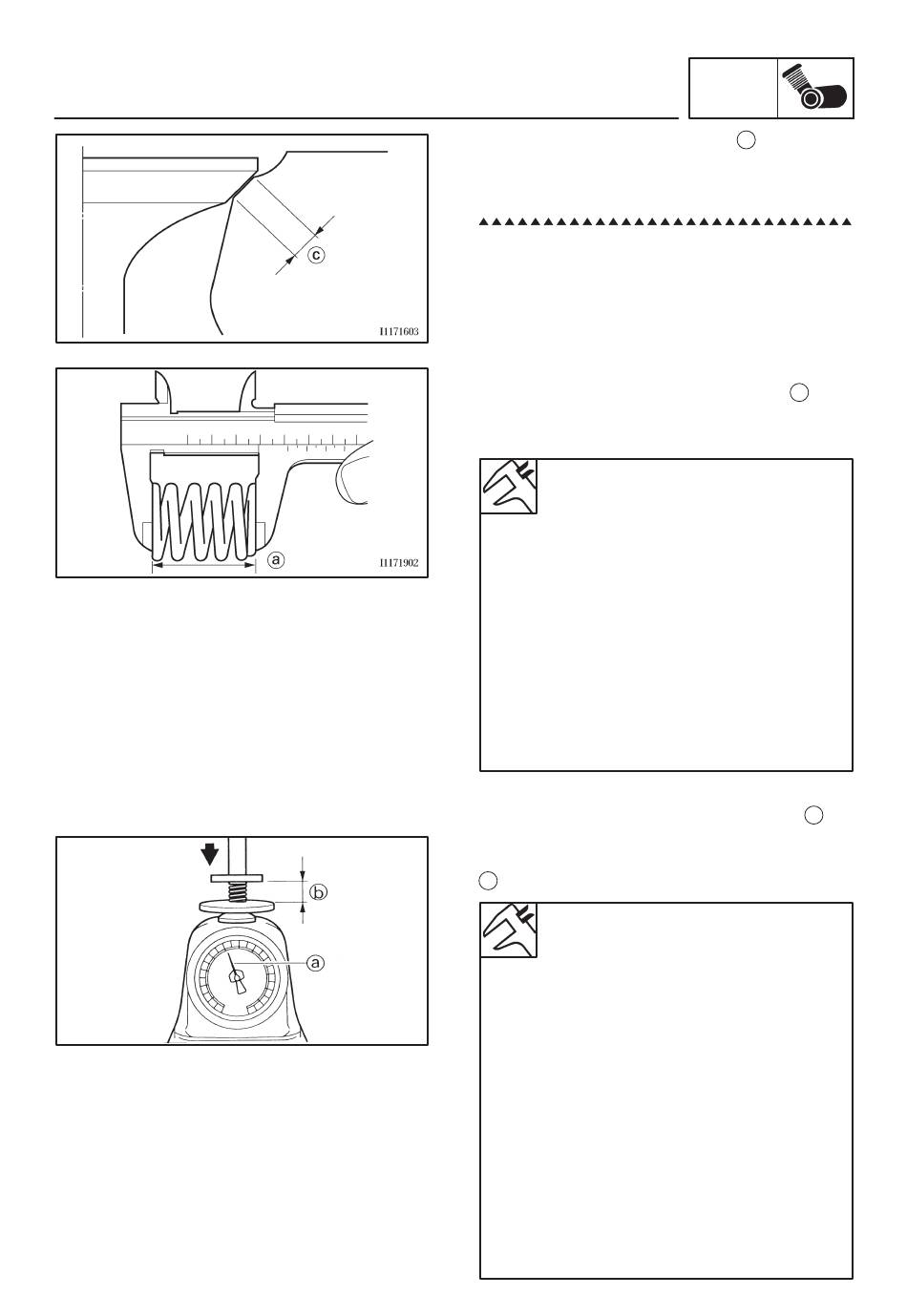 c

I1171603

a

I1171902

b

a