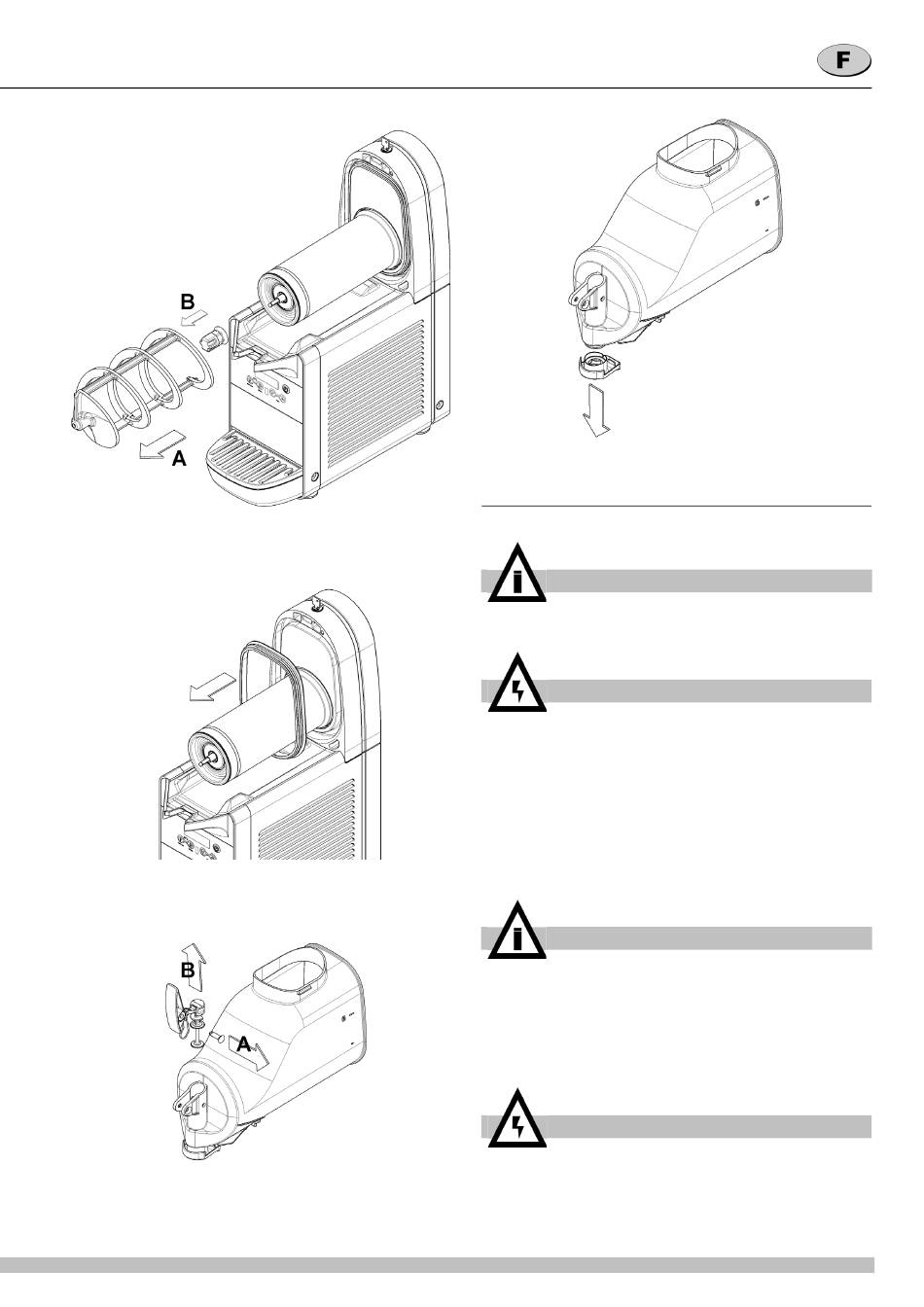 F

B

A

B

A