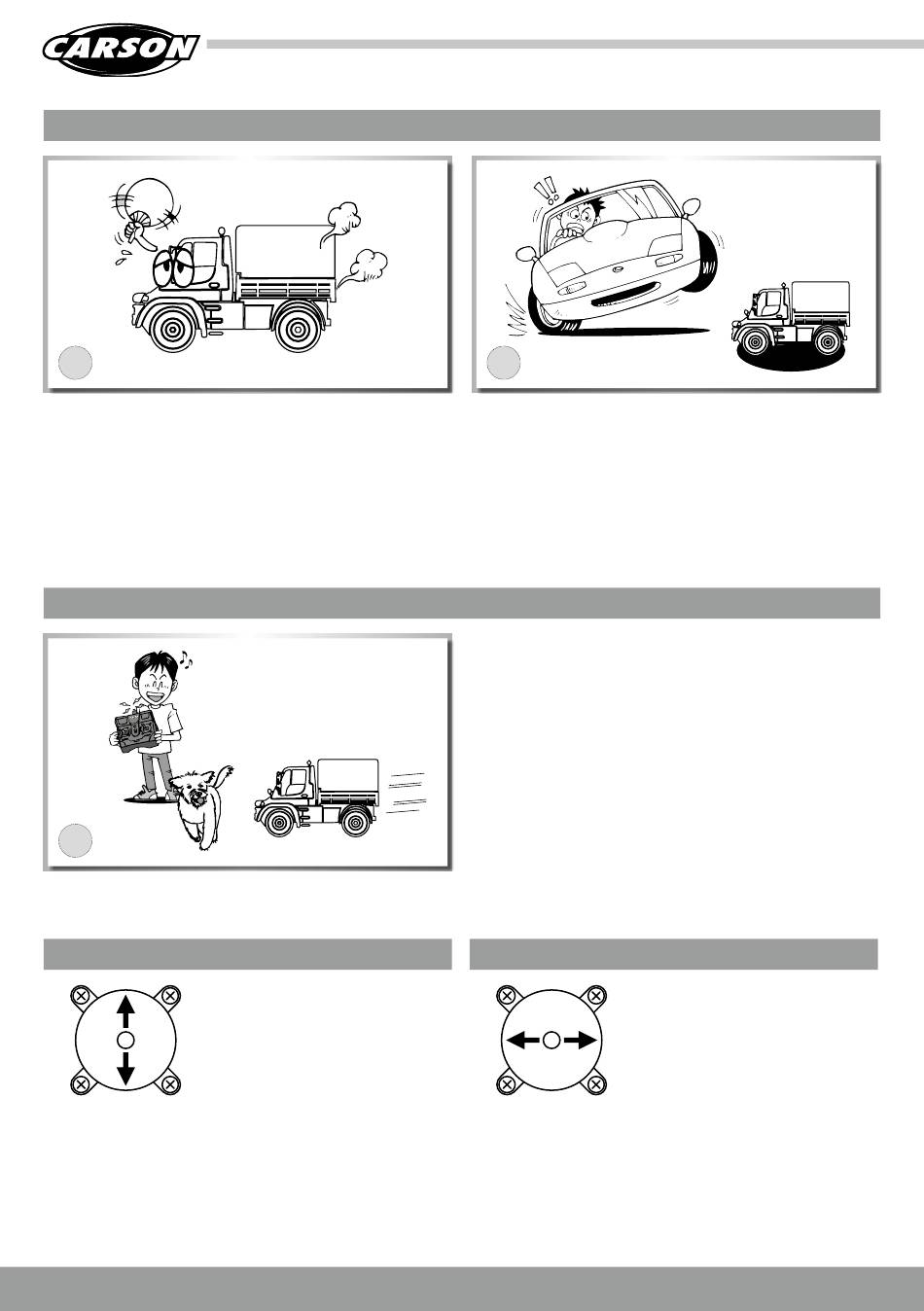 CARSON