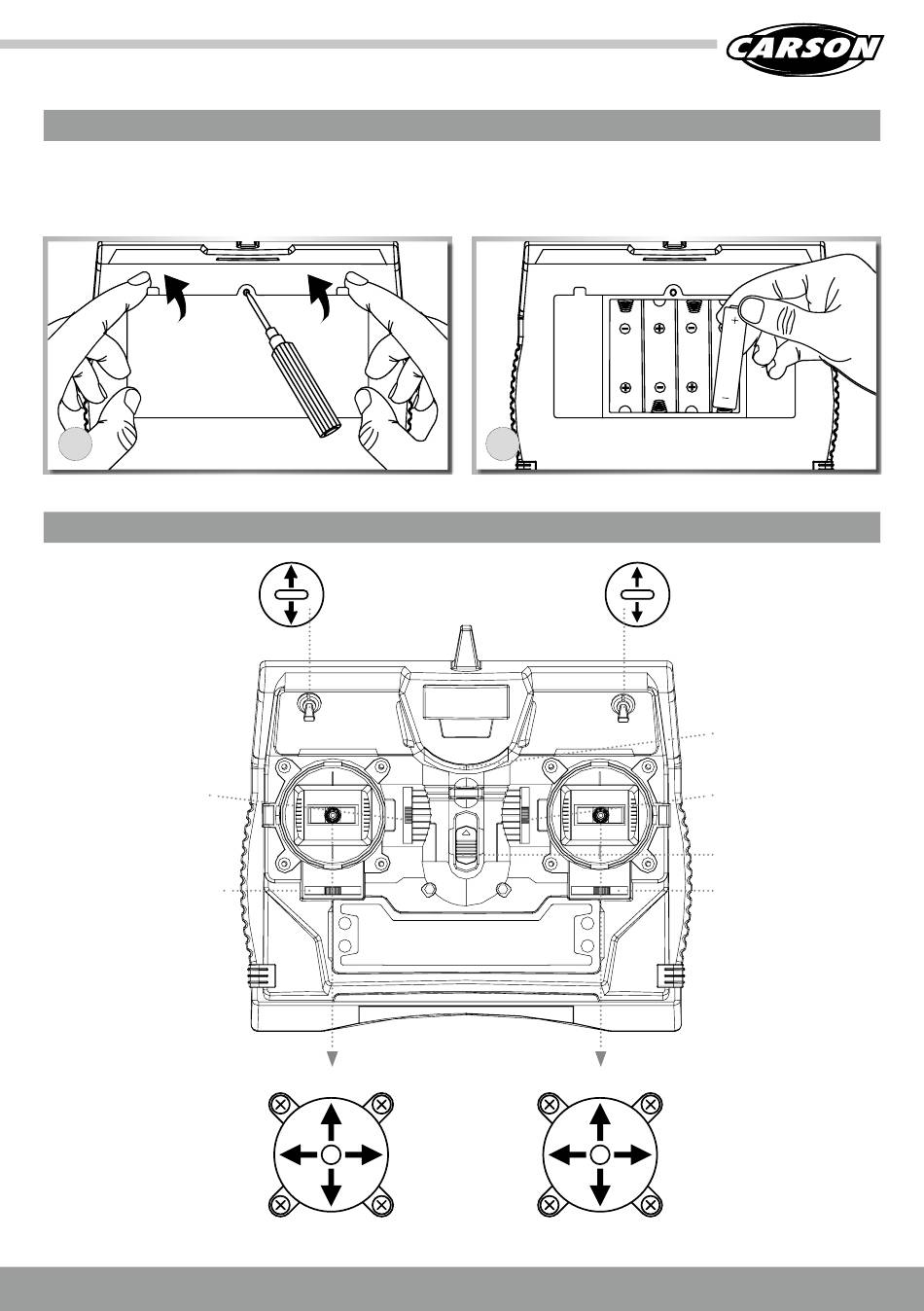 CARSON