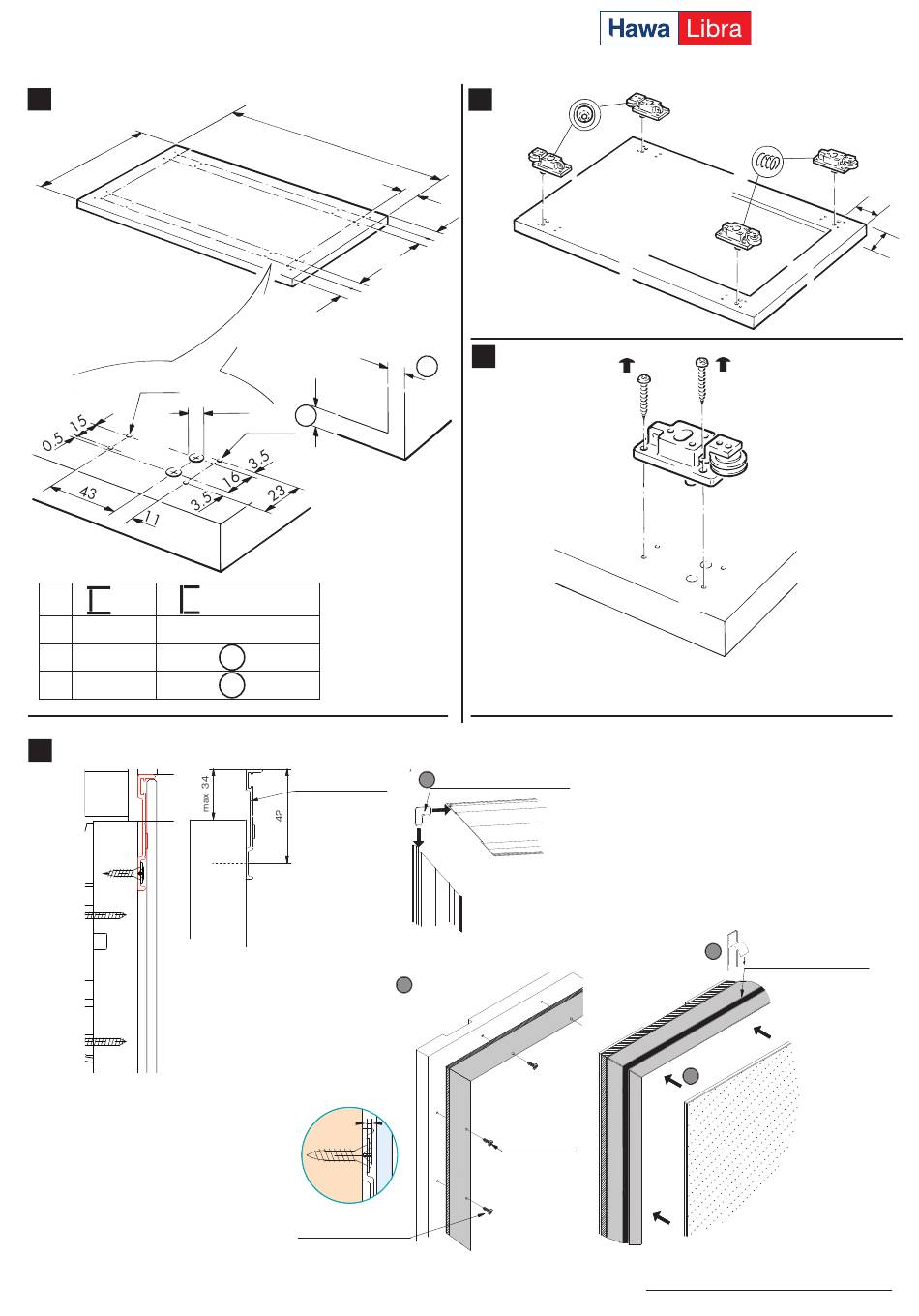 Hawa Libra

0.5
15
43
11
3.5
16
3.5
23

max. 34
42