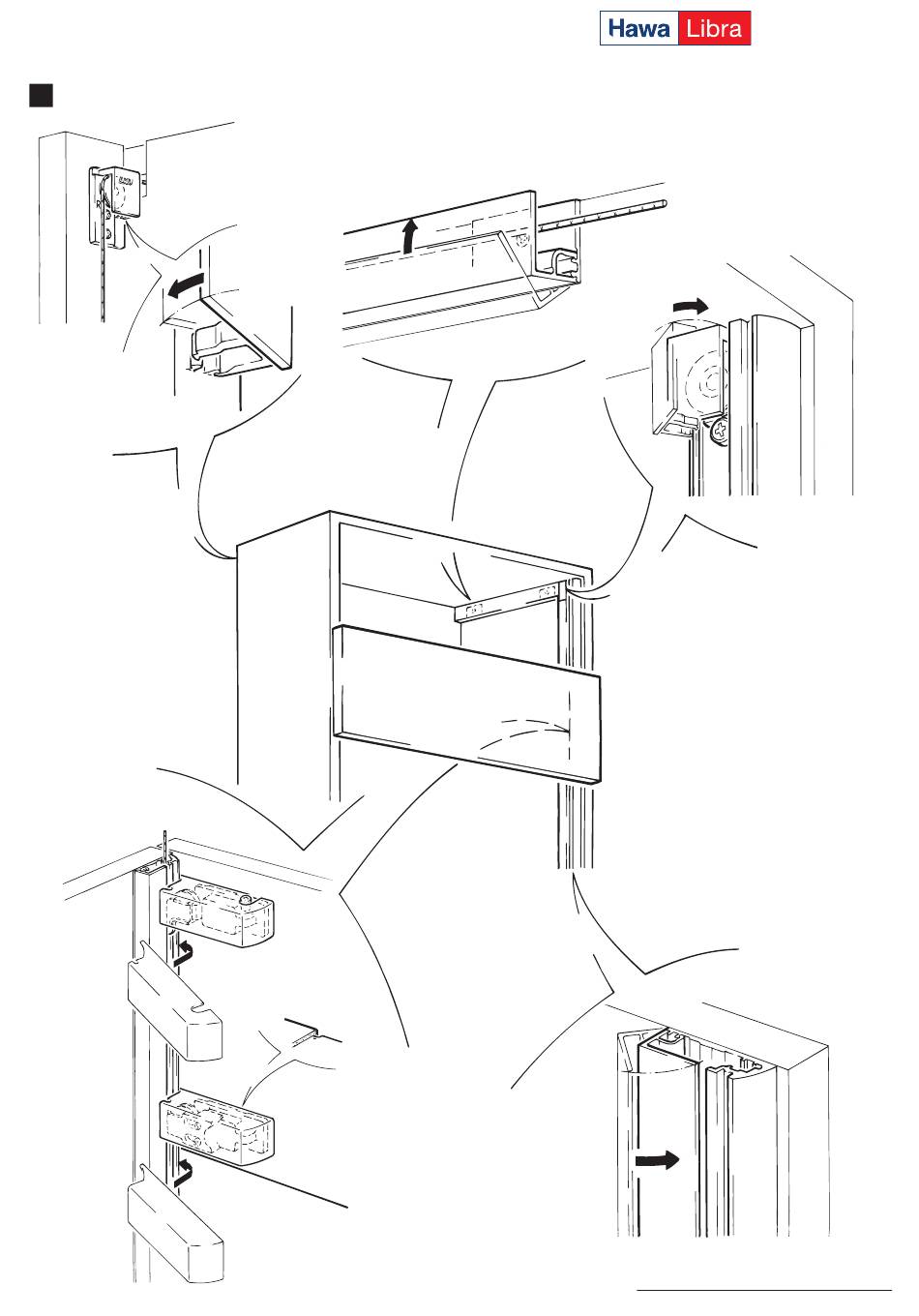 Hawa Libra