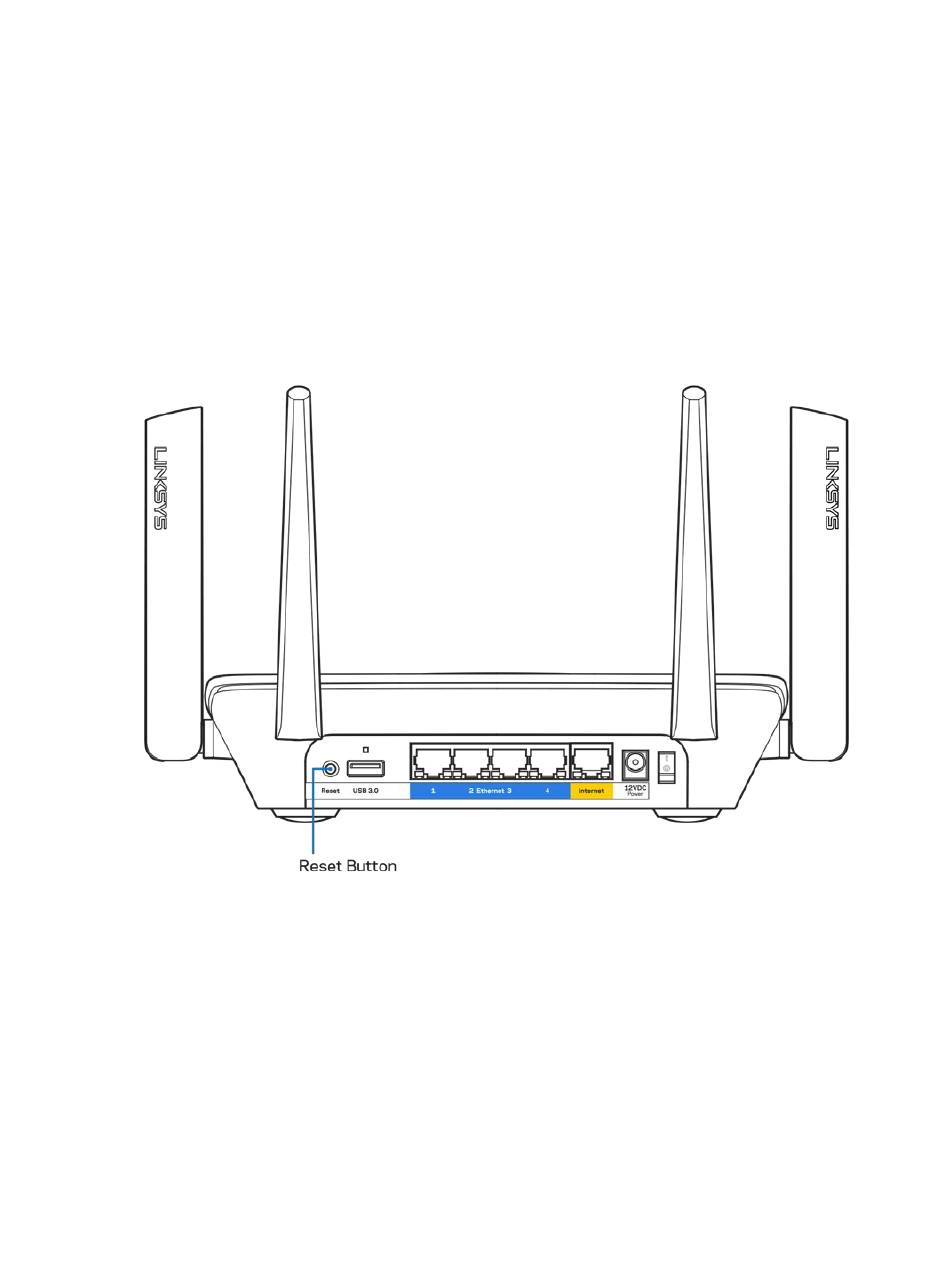 LINKSYS

LINKSYS

Reset USB 3.0 1 2 Ethernet 3 4 Internet 12VDC Power

Reset Button