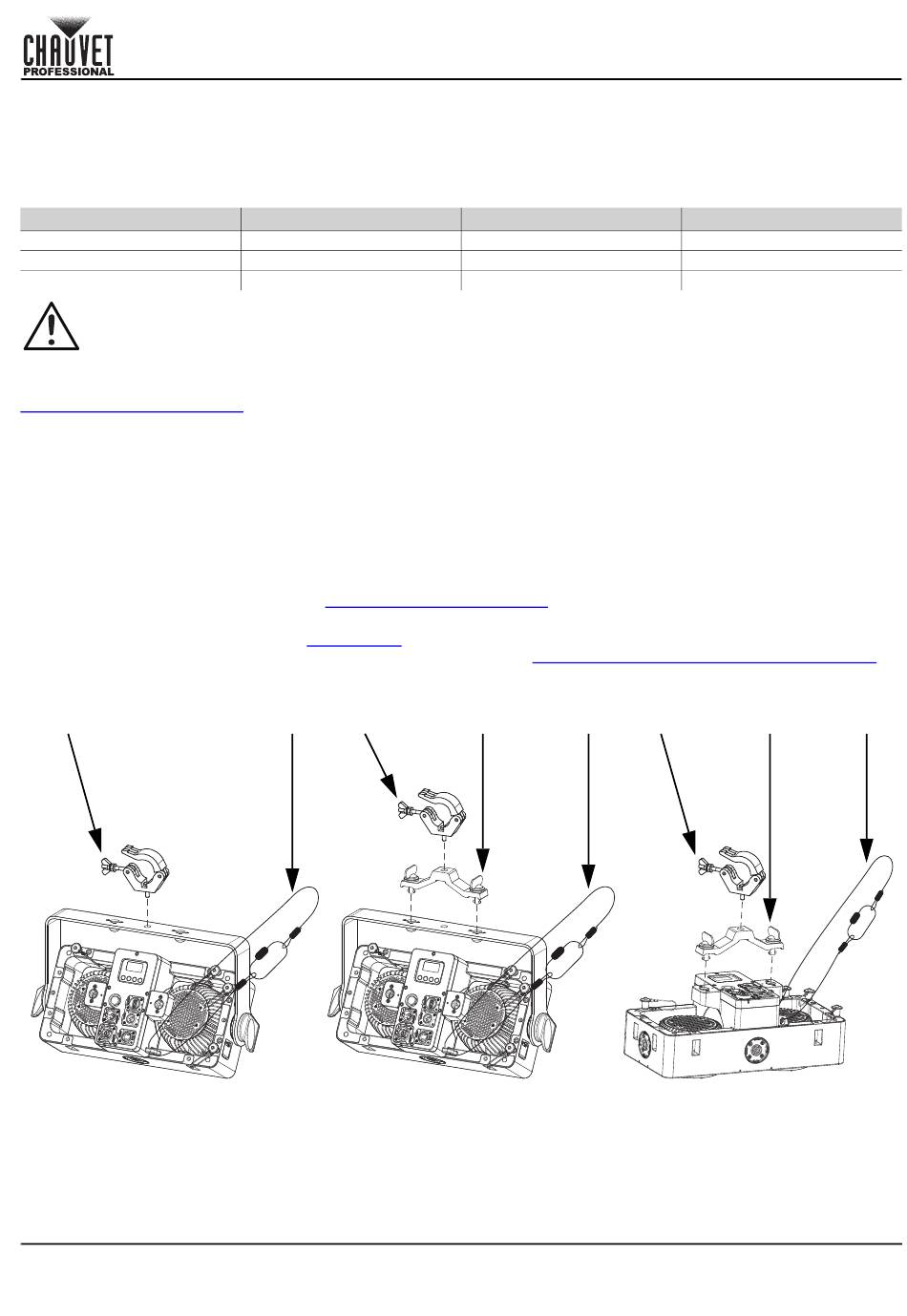 CHAUVET PROFESSIONAL