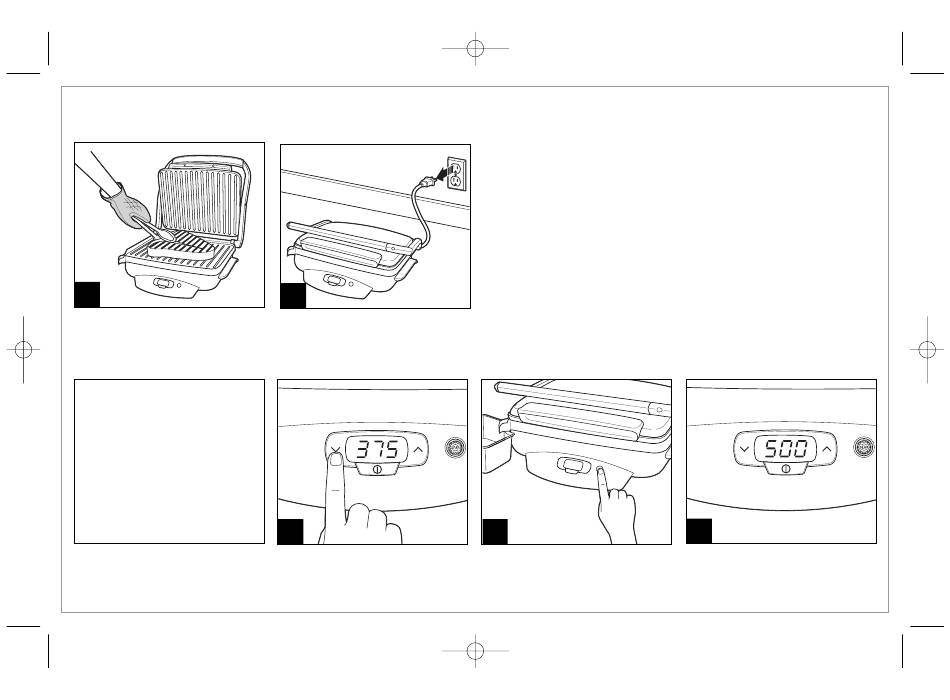 375

500