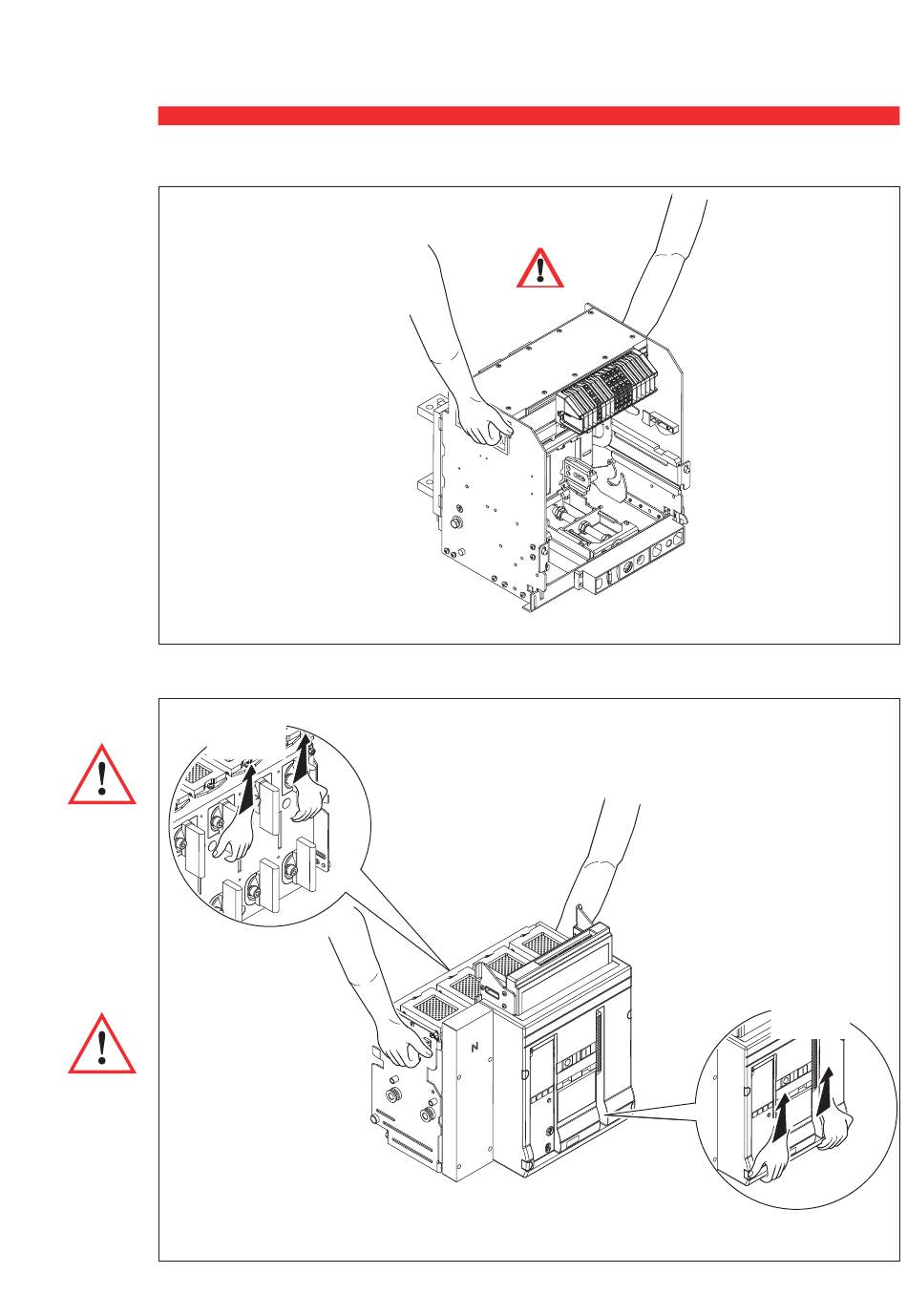 N