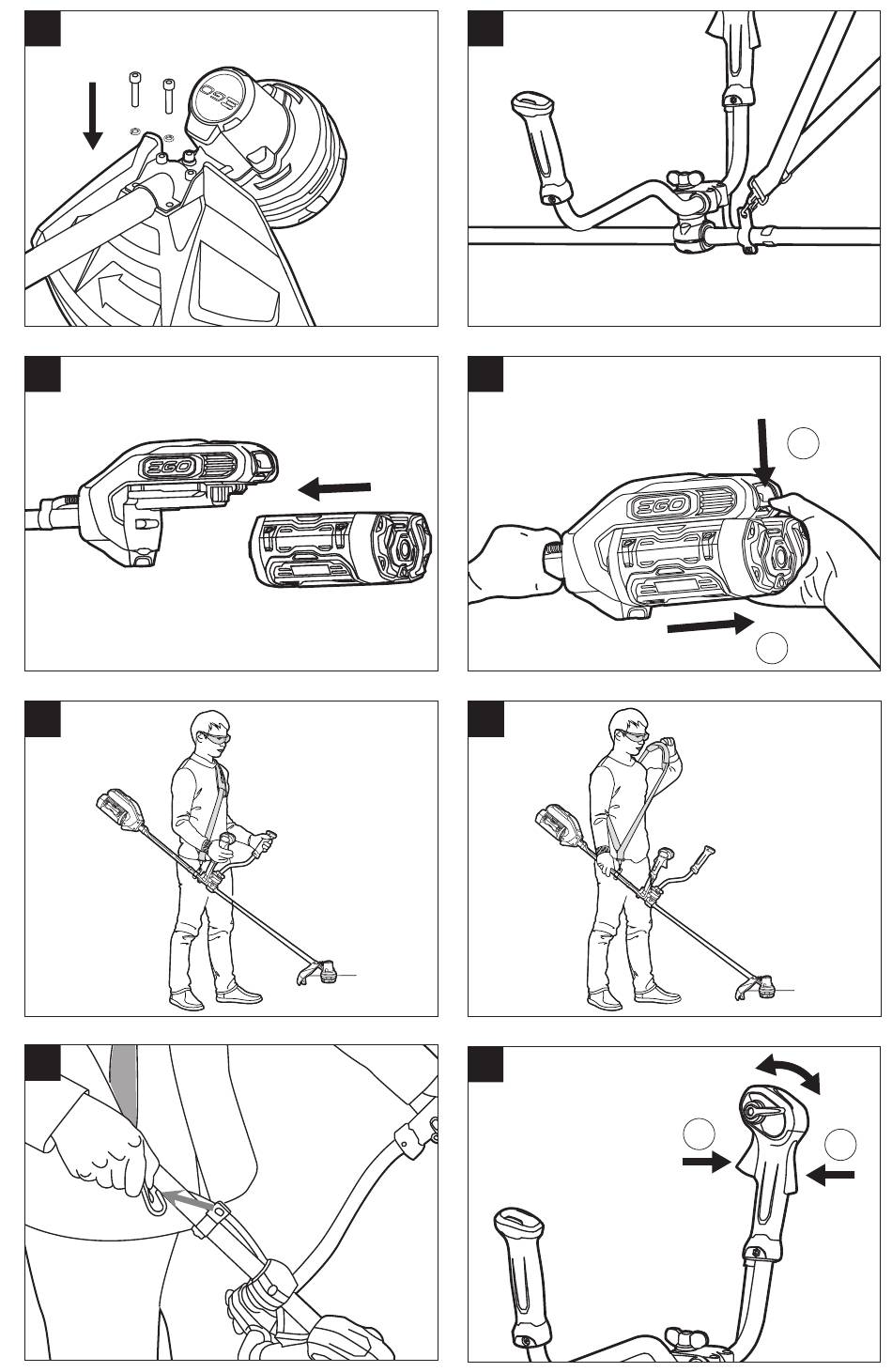 EGO

EGO

EGO