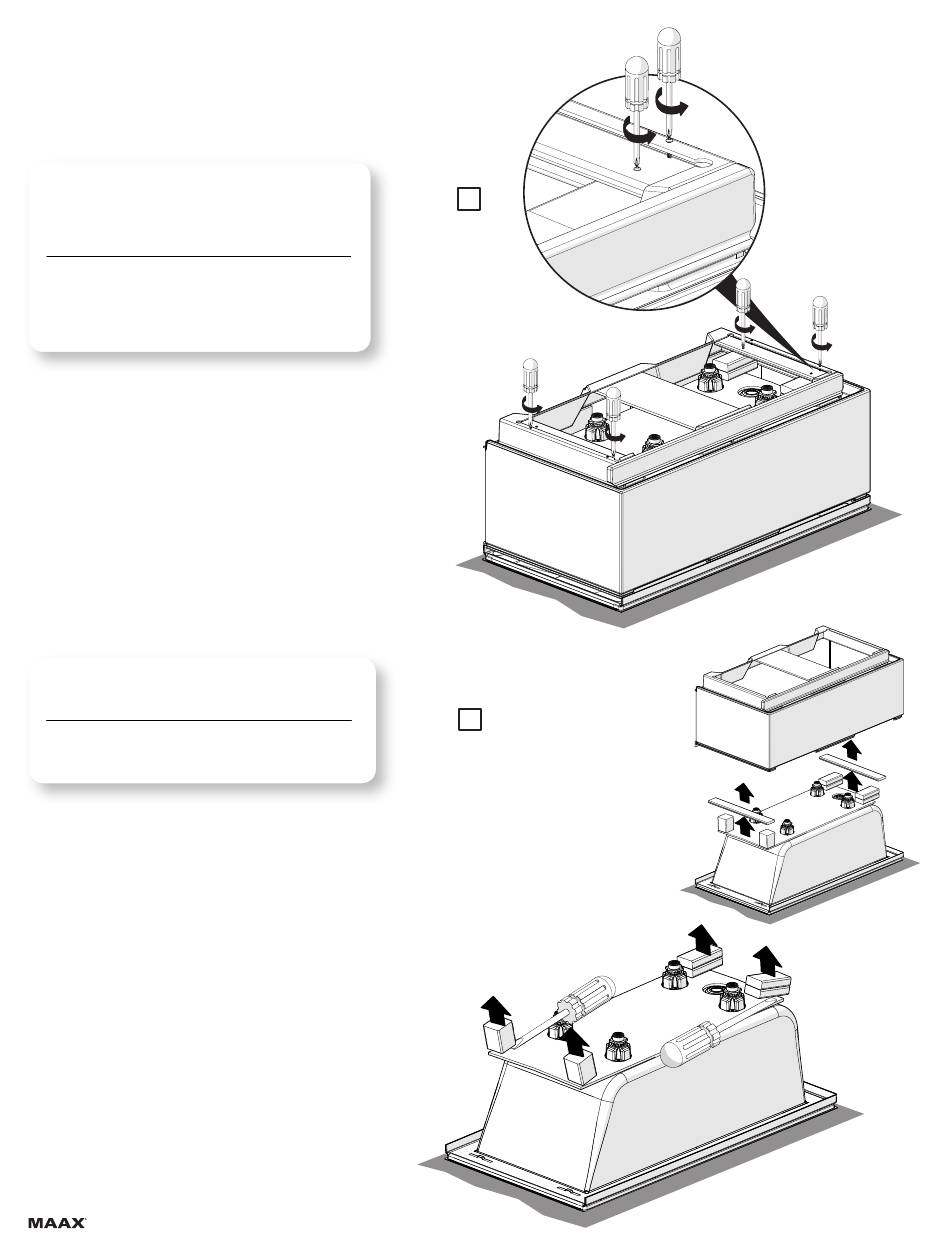 MAAX