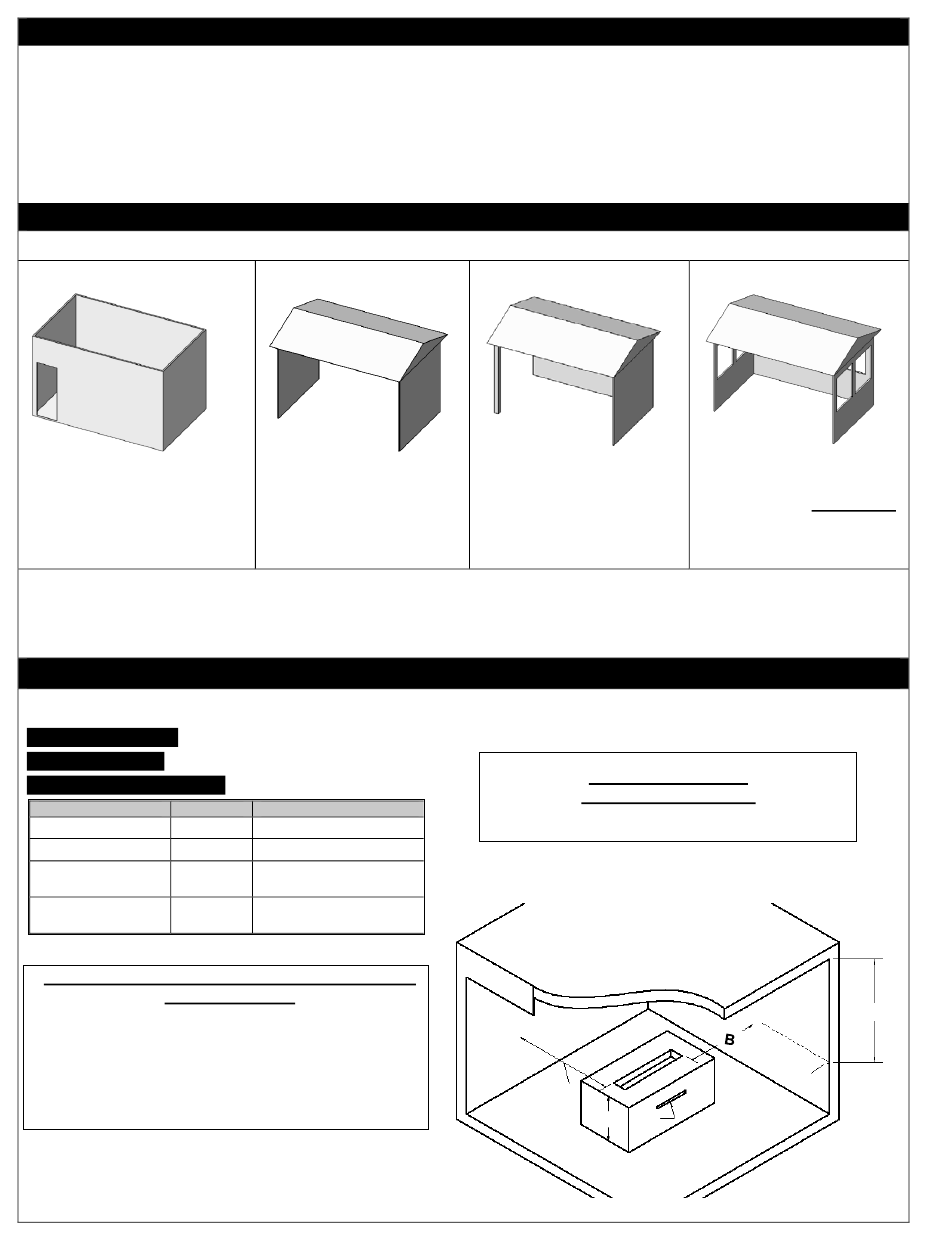 B