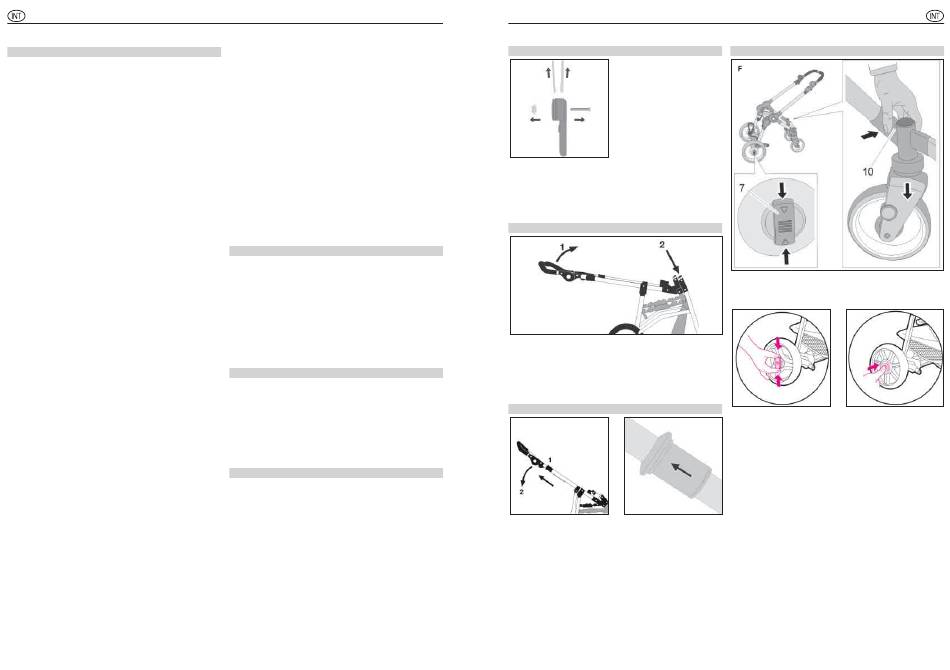 INT

INT

1

2

1

2

F

7

10