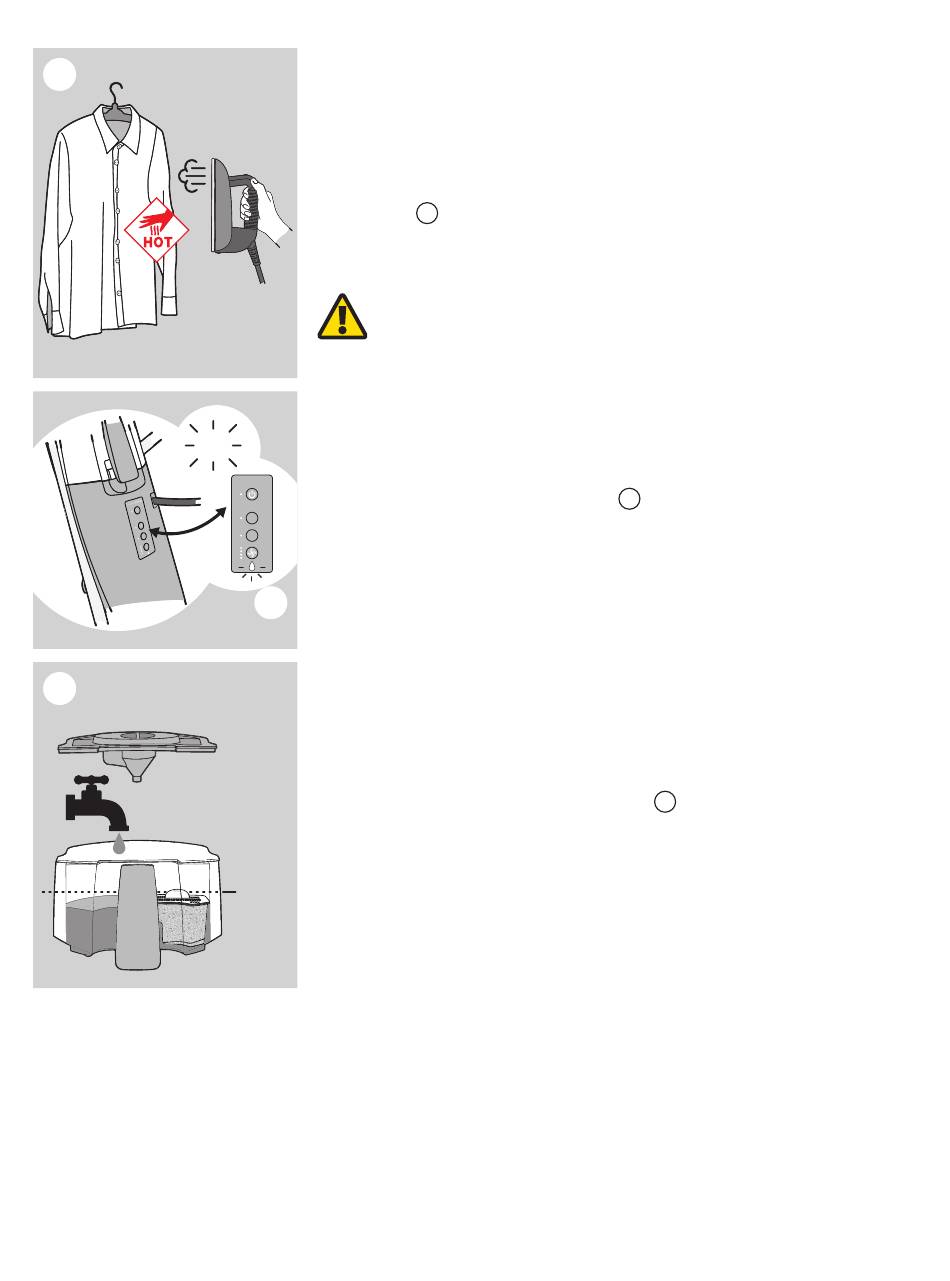 HOT