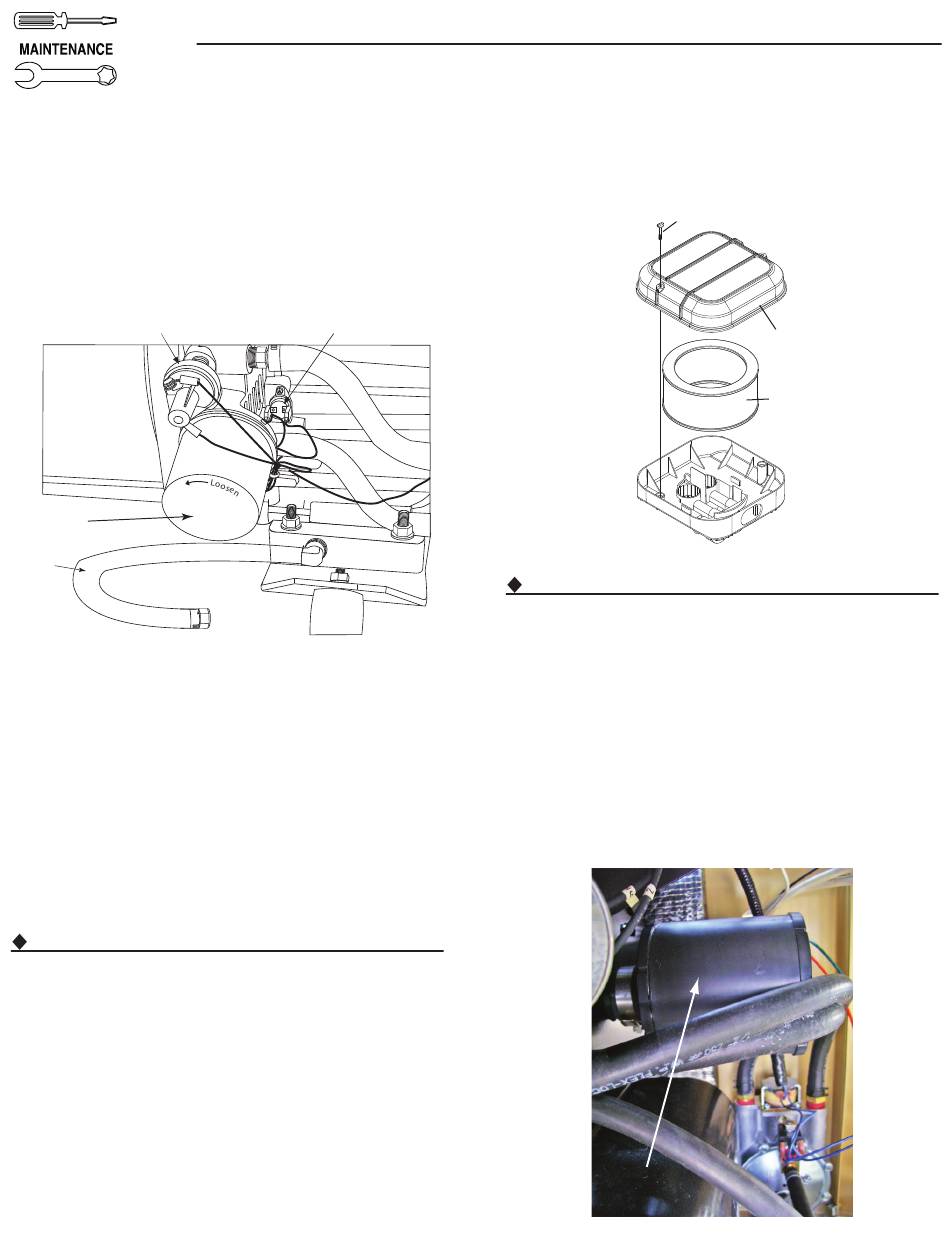 MAINTENANCE

Loosen