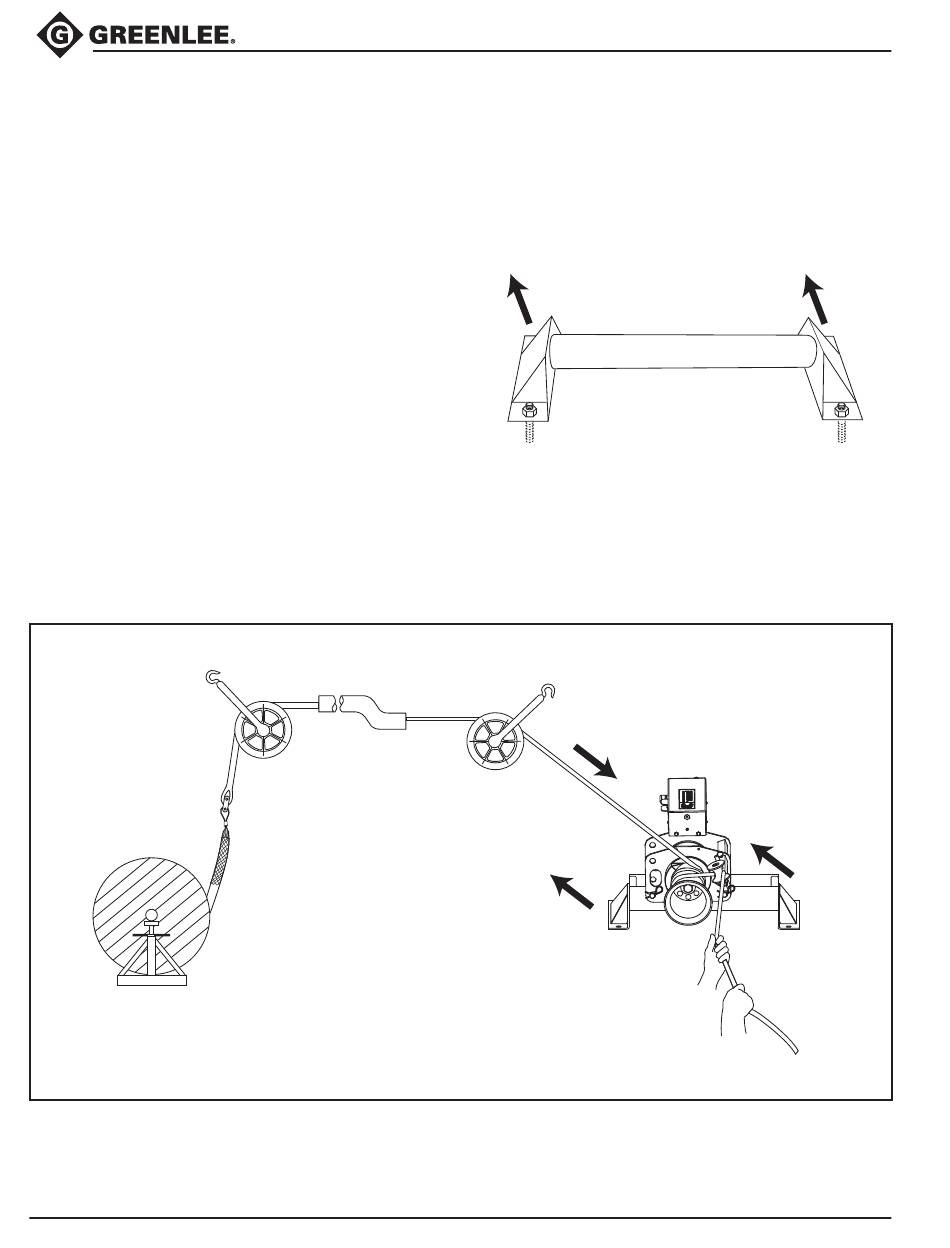 GREENLEE®