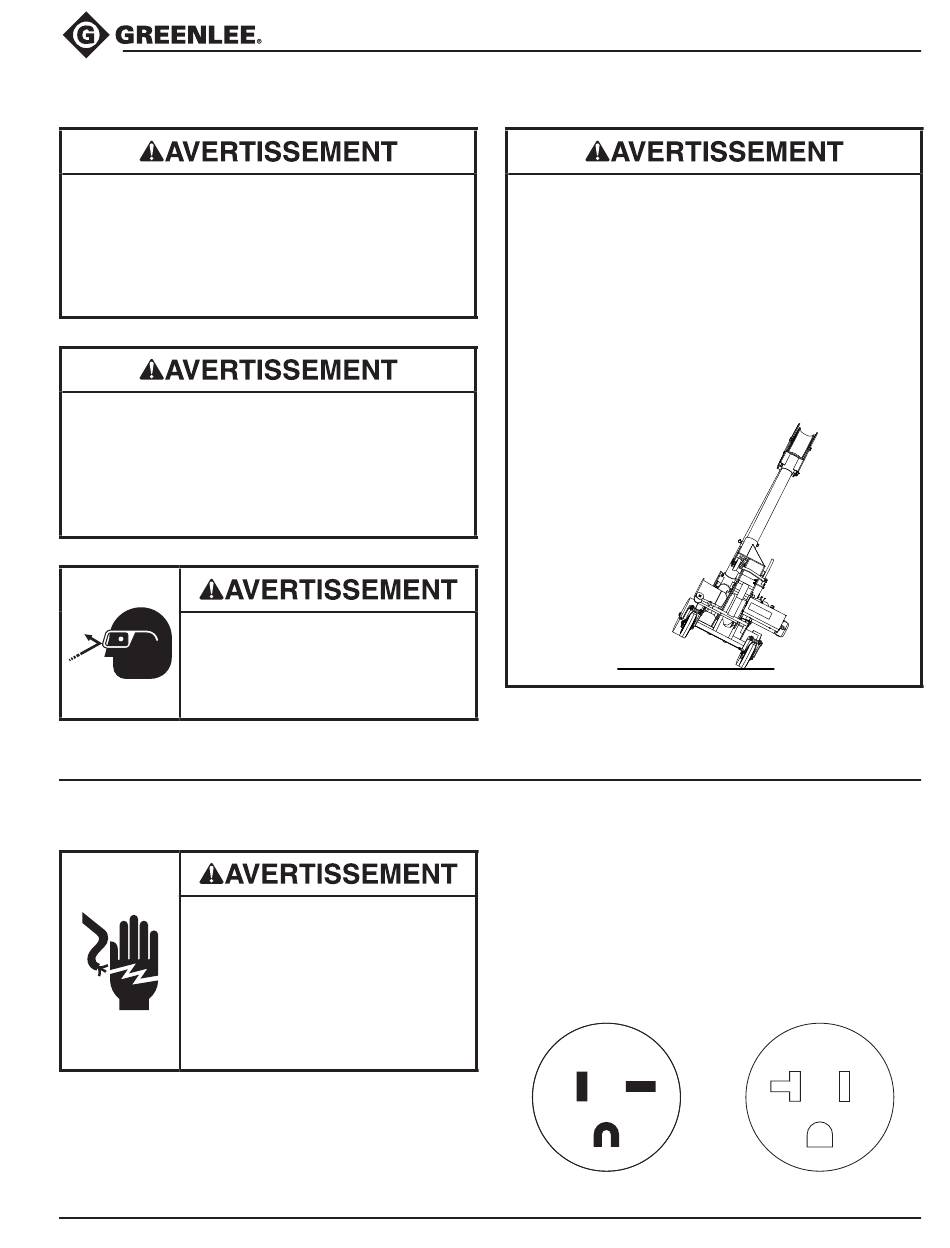 GREENLEE®

AVERTISSEMENT

AVERTISSEMENT

AVERTISSEMENT

AVERTISSEMENT

AVERTISSEMENT