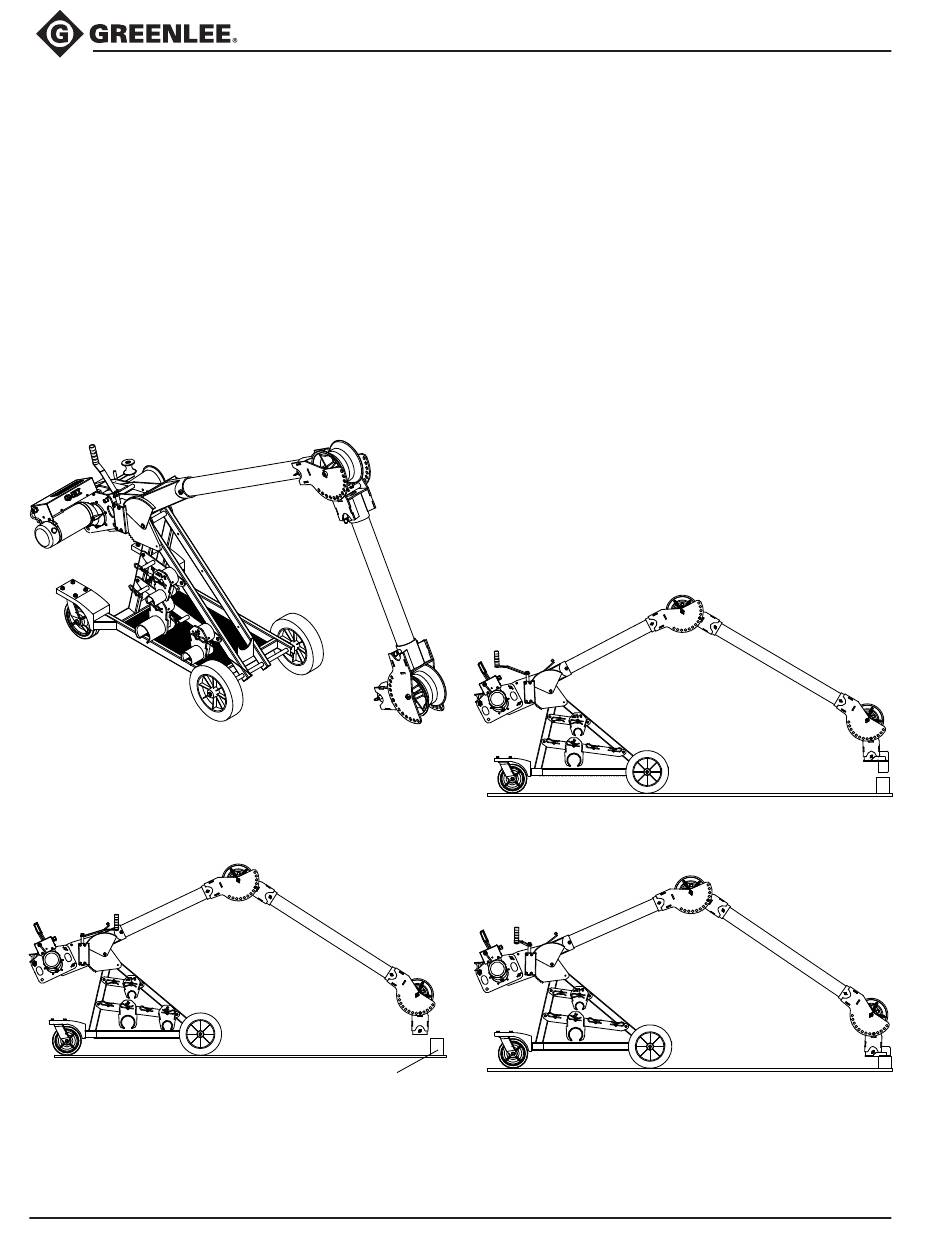 GREENLEE®