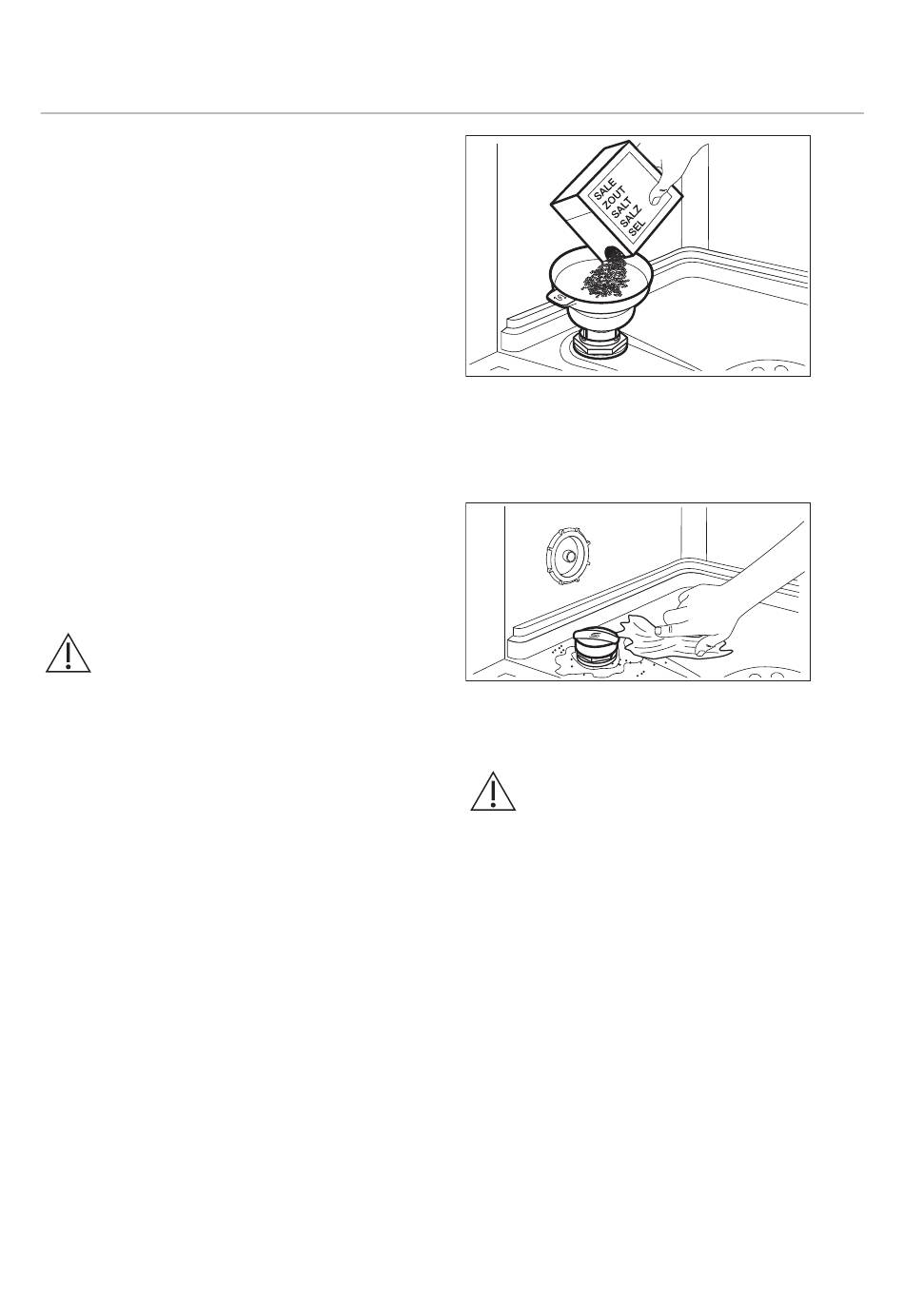 SALE
ZOUT
SALT
SALZ
SEL