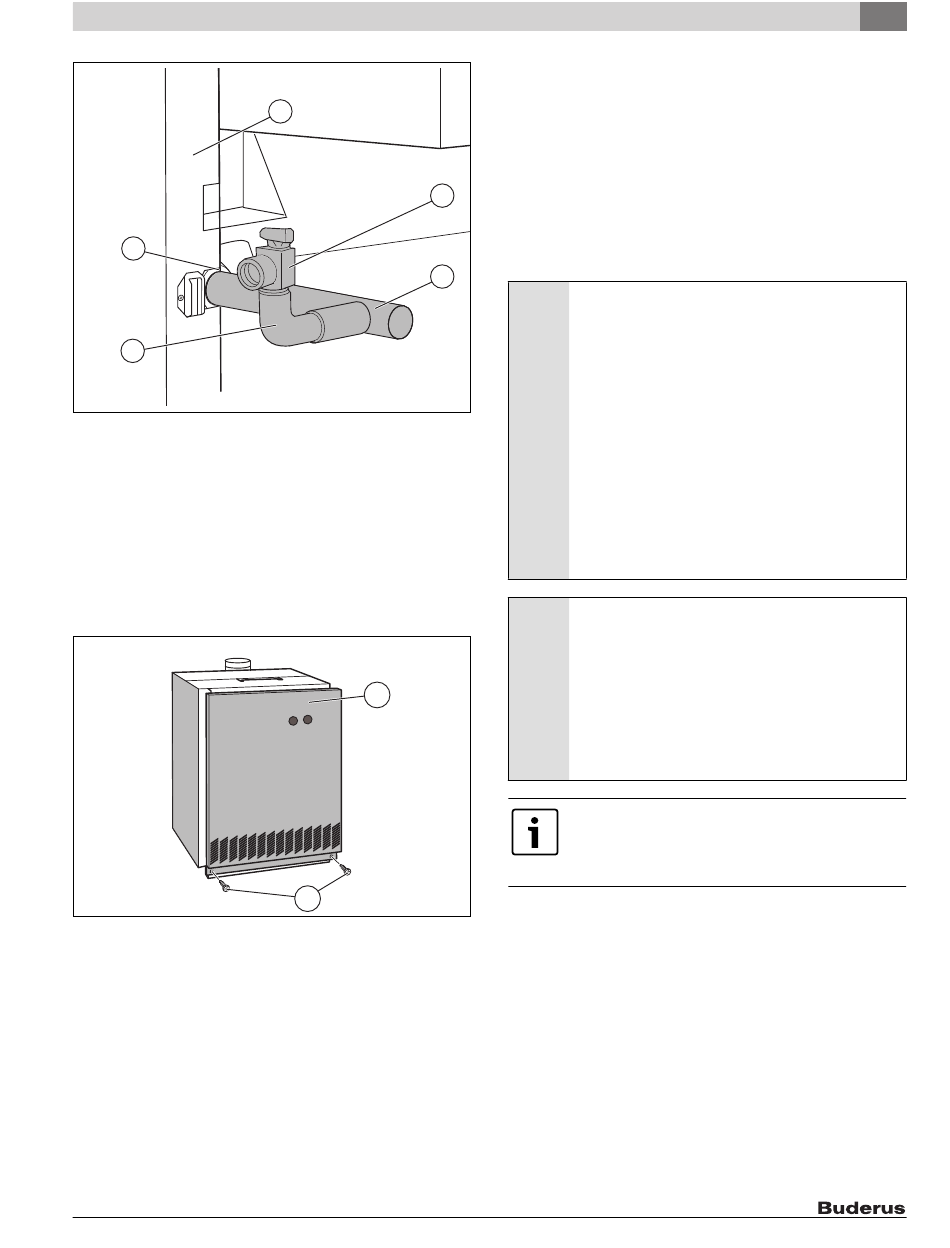 Buderus