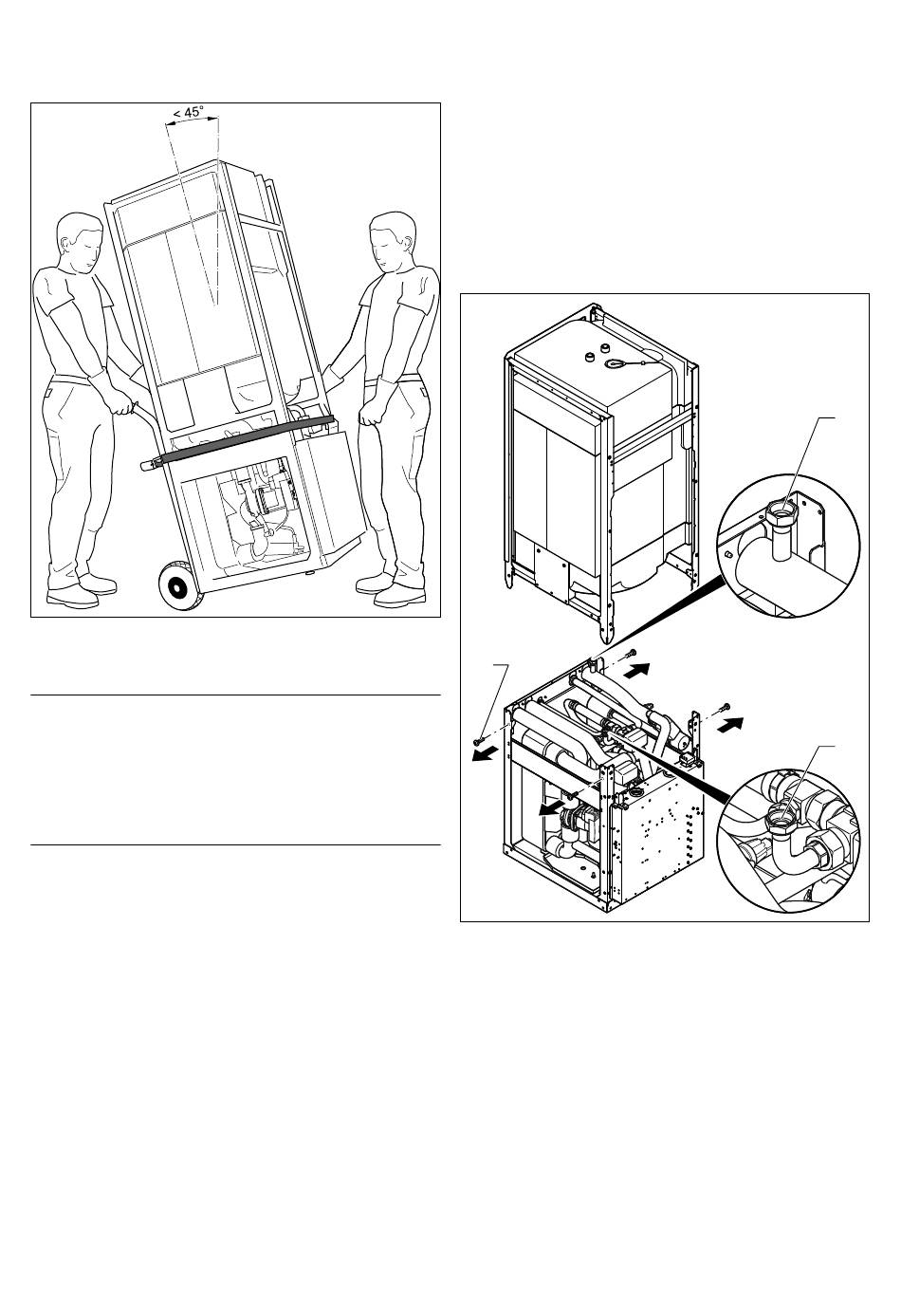 < 45°