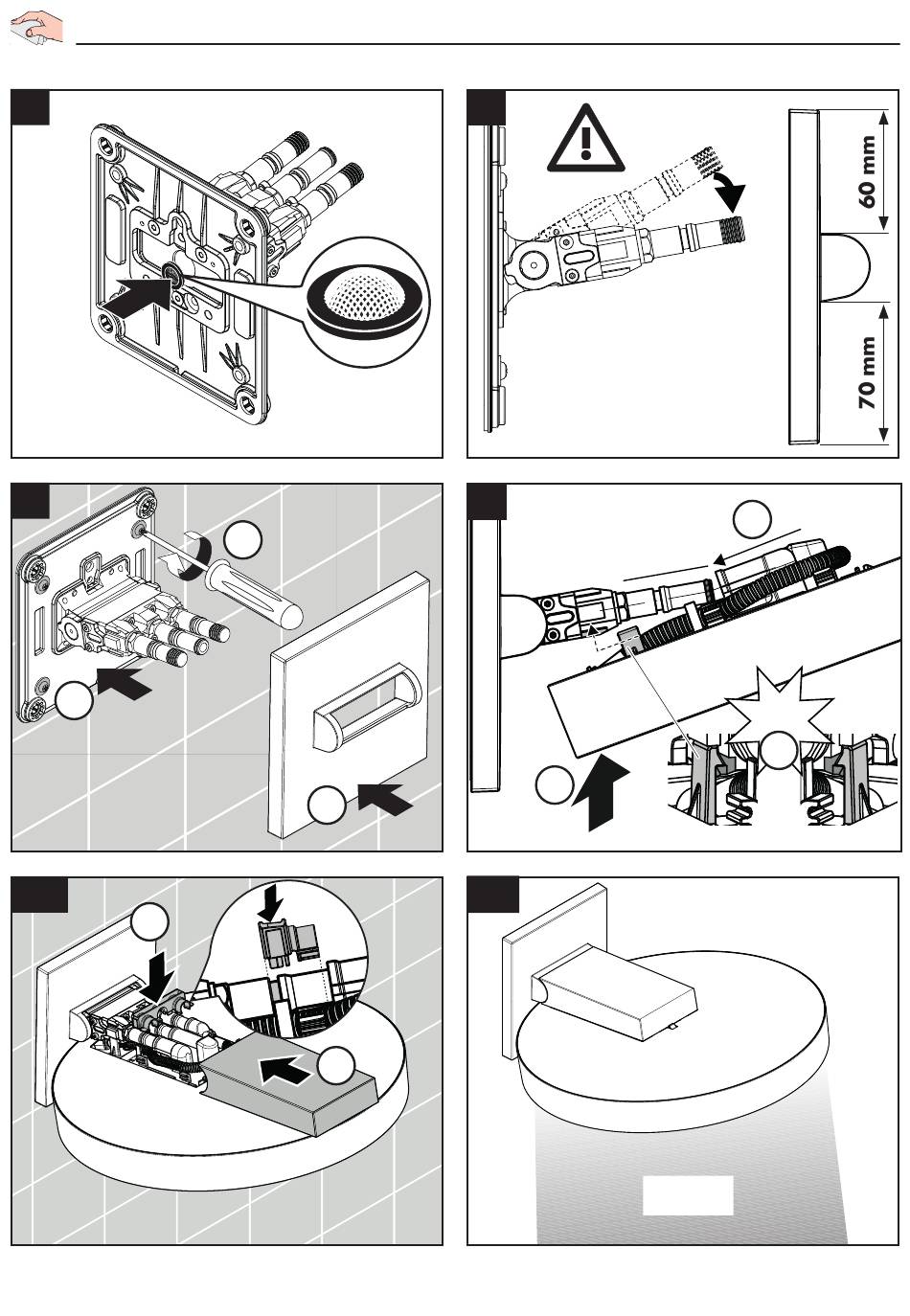 60 mm
70 mm