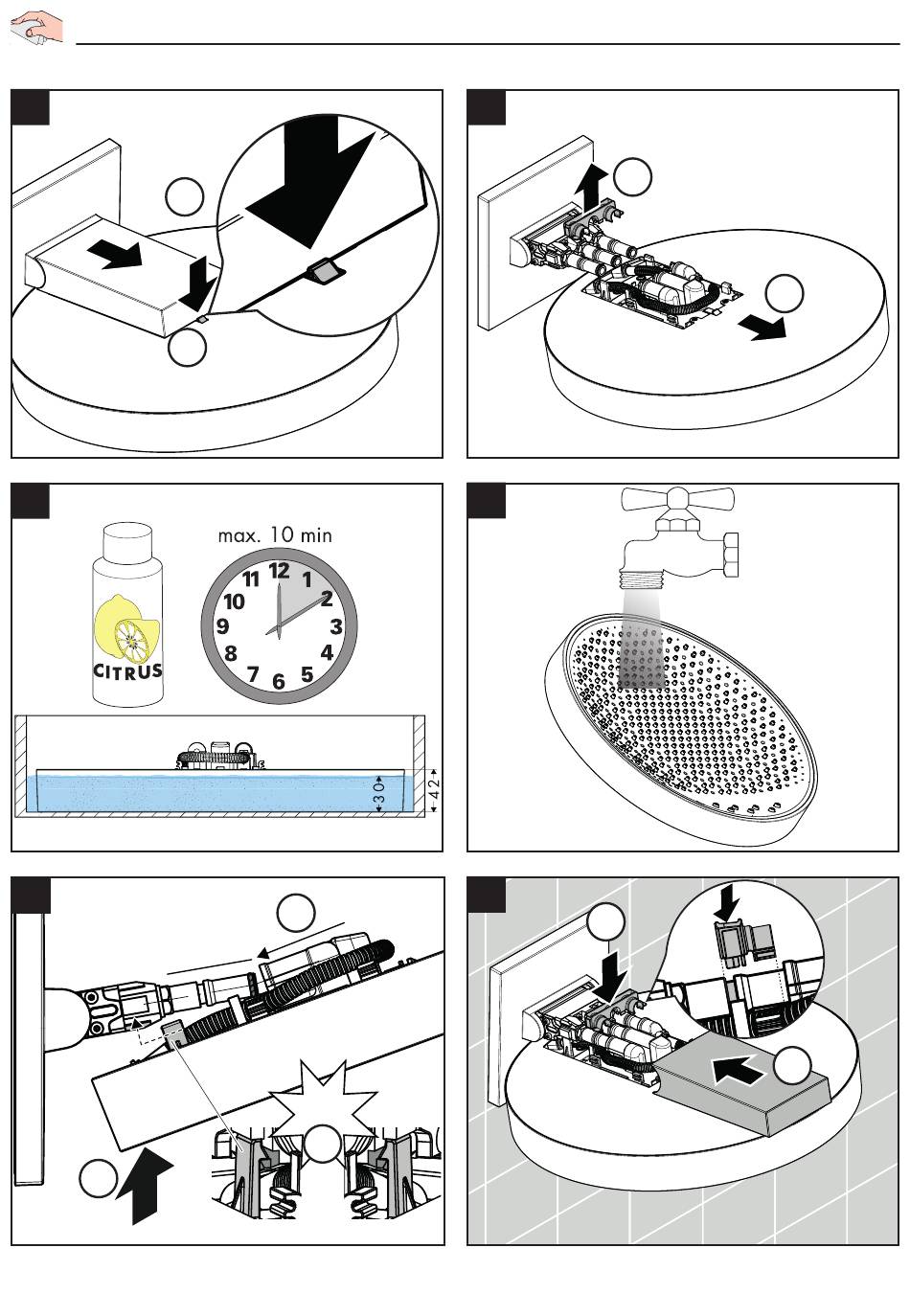 max. 10 min

12
1
2
3
4
5
6
7
8
9
10
11

CITRUS

30
42