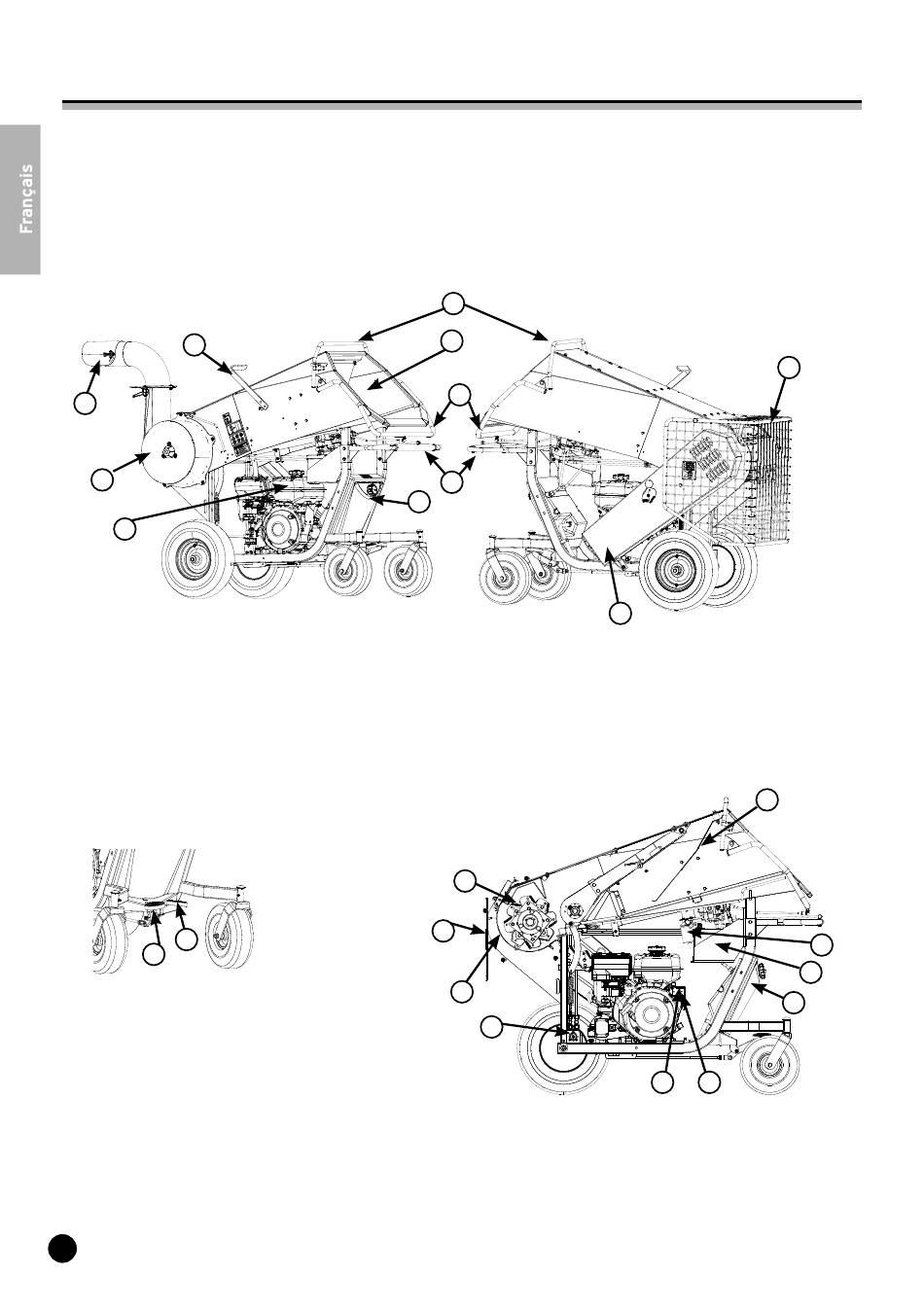 Français